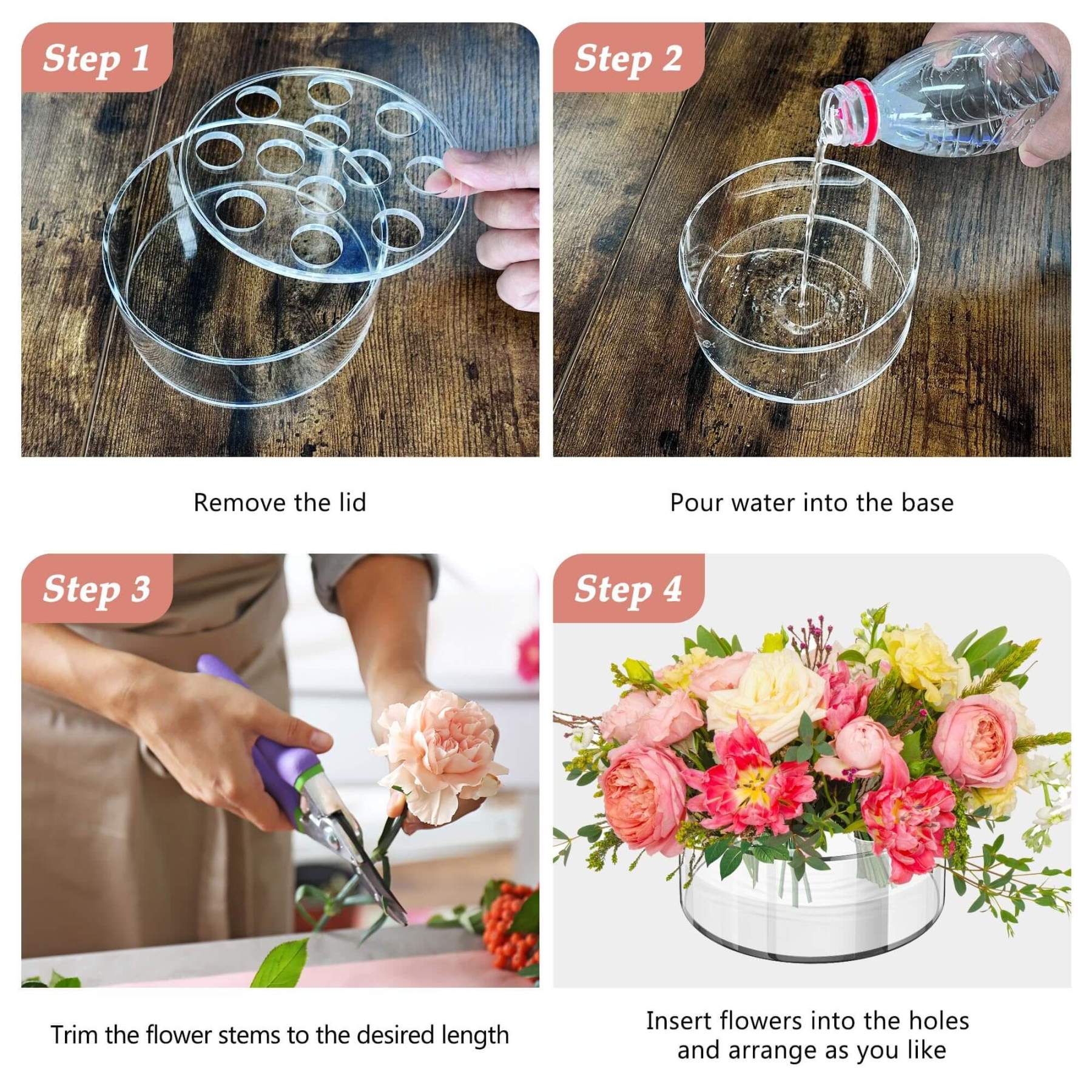 Step 1

Remove the lid

Step 2

Pour water into the base

Step 3

Trim the flower stems to the desired length

Step 4

Insert flowers into the holes and arrange as you like