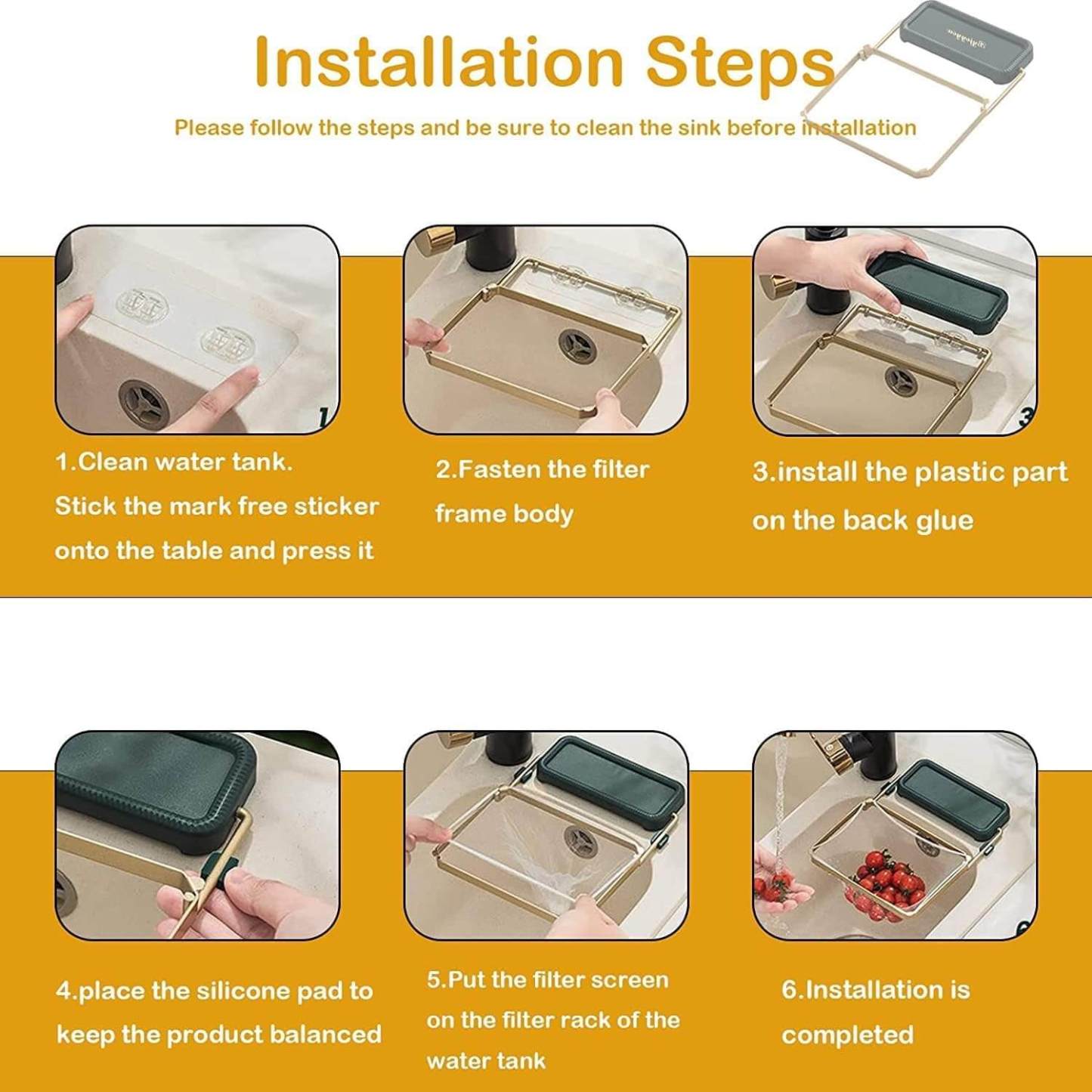 Installation Steps

Please follow the steps and be sure to clean the sink before installation

1

3

1.Clean water tank.
Stick the mark free sticker onto the table and press it

2.Fasten the filter frame body

3.install the plastic part on the back glue

4.place the silicone pad to keep the product balanced

5.Put the filter screen on the filter rack of the water tank

6.Installation is completed