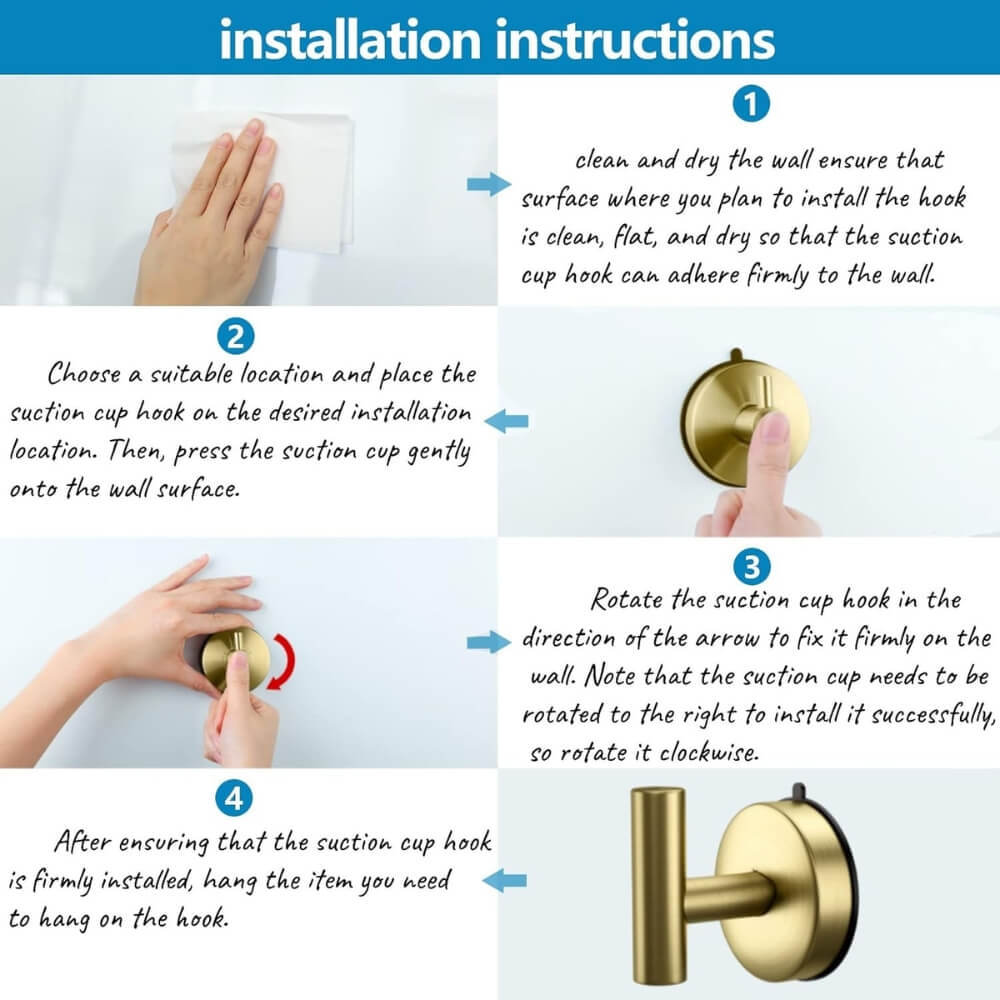 installation instructions

1

clean and dry the wall ensure that surface where you plan to install the hook is clean, flat, and dry so that the suction cup hook can adhere firmly to the wall.

2

Choose a suitable location and place the suction cup hook on the desired installation location. Then, press the suction cup gently onto the wall surface.

3

Rotate the suction cup hook in the direction of the arrow to fix it firmly on the wall. Note that the suction cup needs to be rotated to the right to install it successfully, so rotate it clockwise.

4

After ensuring that the suction cup hook is firmly installed, hang the item you need to hang on the hook.