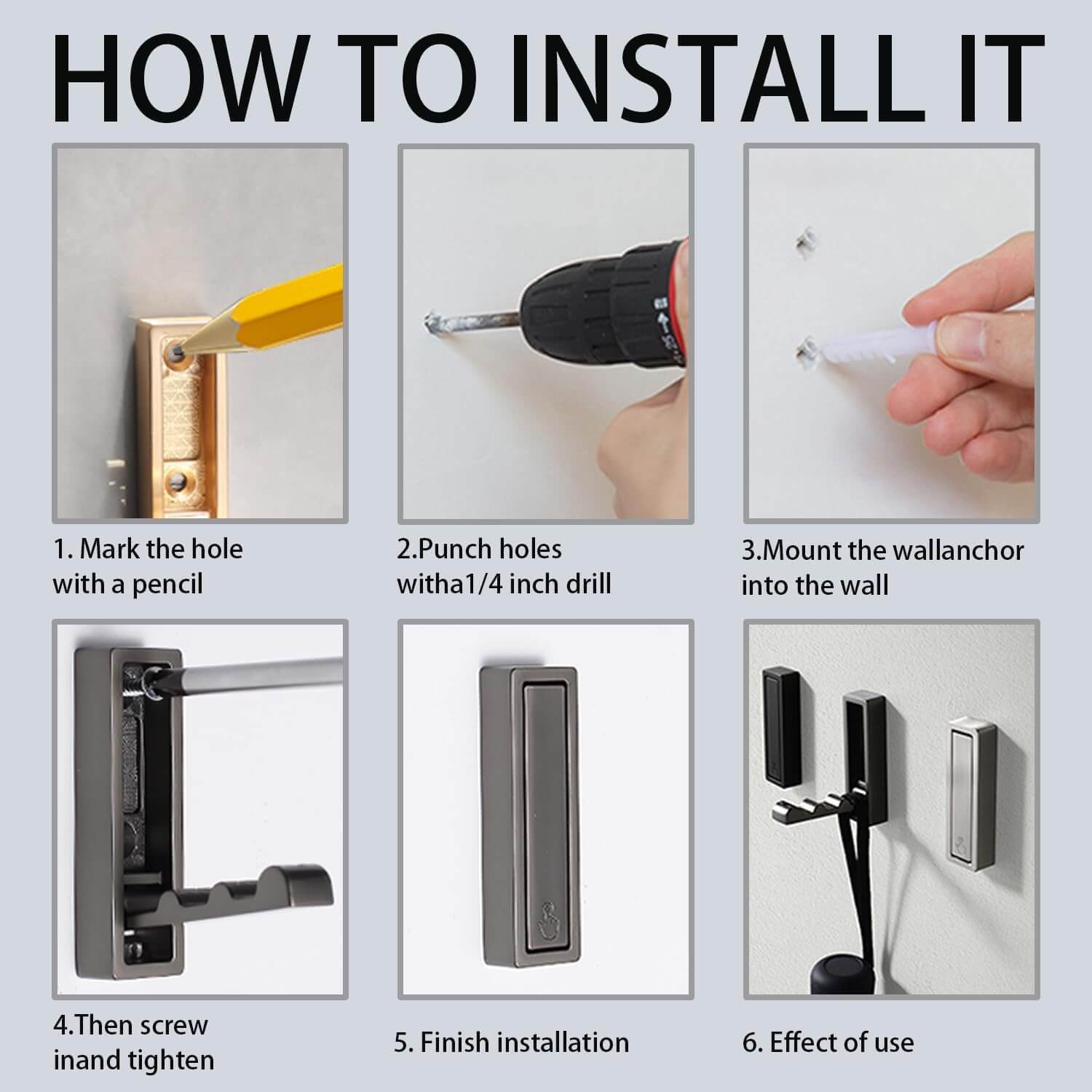 HOW TO INSTALL IT

1. Mark the hole with a pencil

2.Punch holes witha1/4 inch drill

3.Mount the wallanchor into the wall

4.Then screw inand tighten

5. Finish installation

6. Effect of use