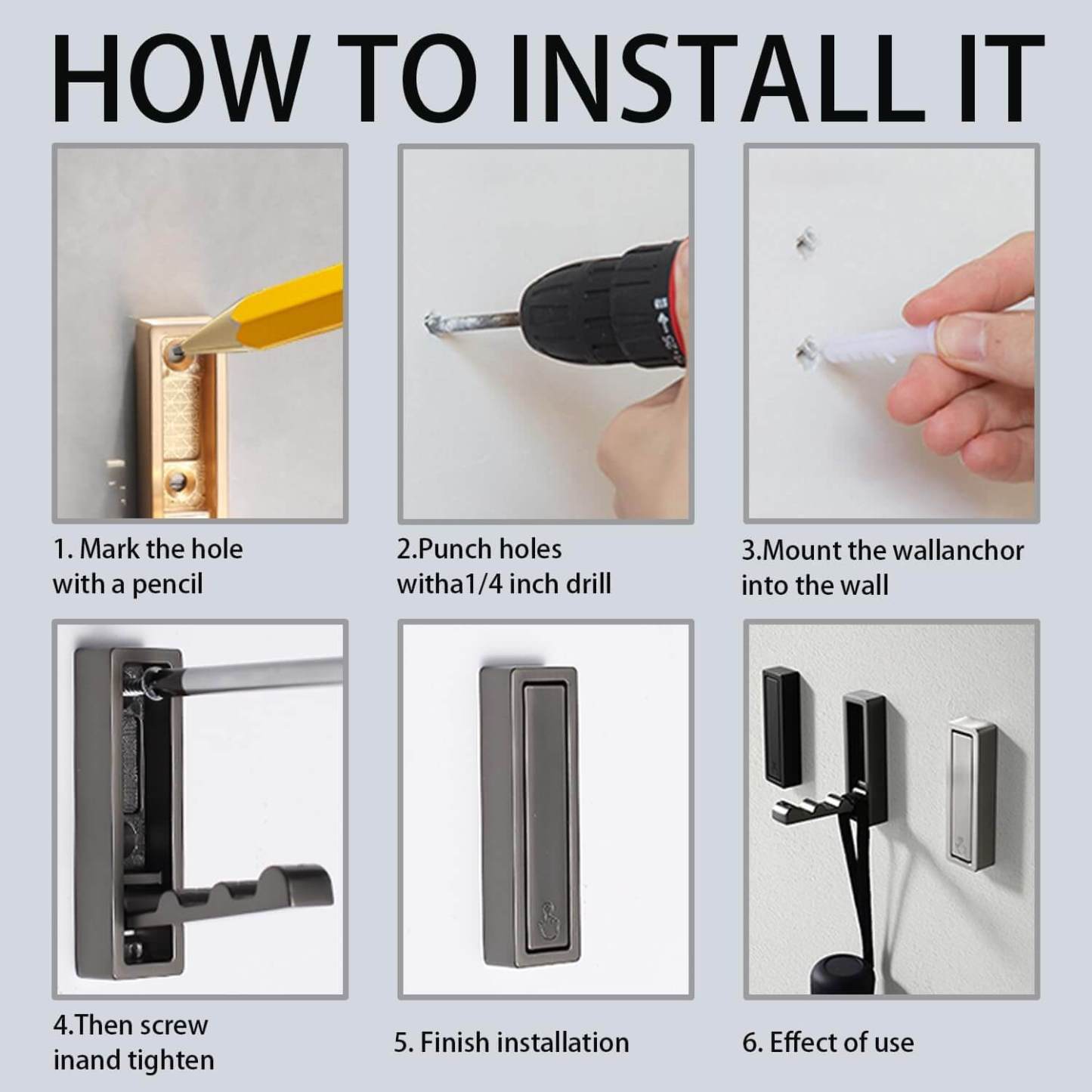 HOW TO INSTALL IT

1. Mark the hole with a pencil

2.Punch holes witha1/4 inch drill

3.Mount the wallanchor into the wall

4.Then screw inand tighten

5. Finish installation

6. Effect of use