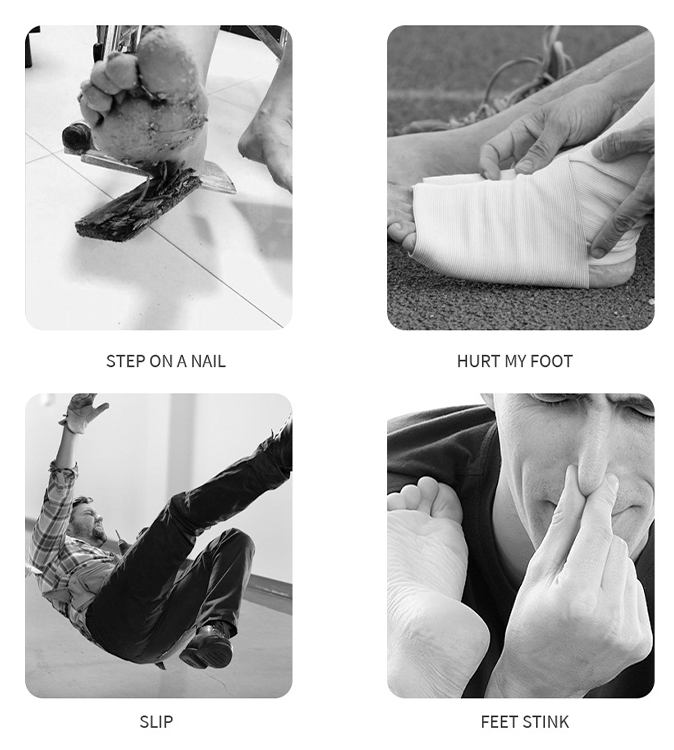 STEP ON A NAIL

HURT MY FOOT

SLIP

FEET STINK