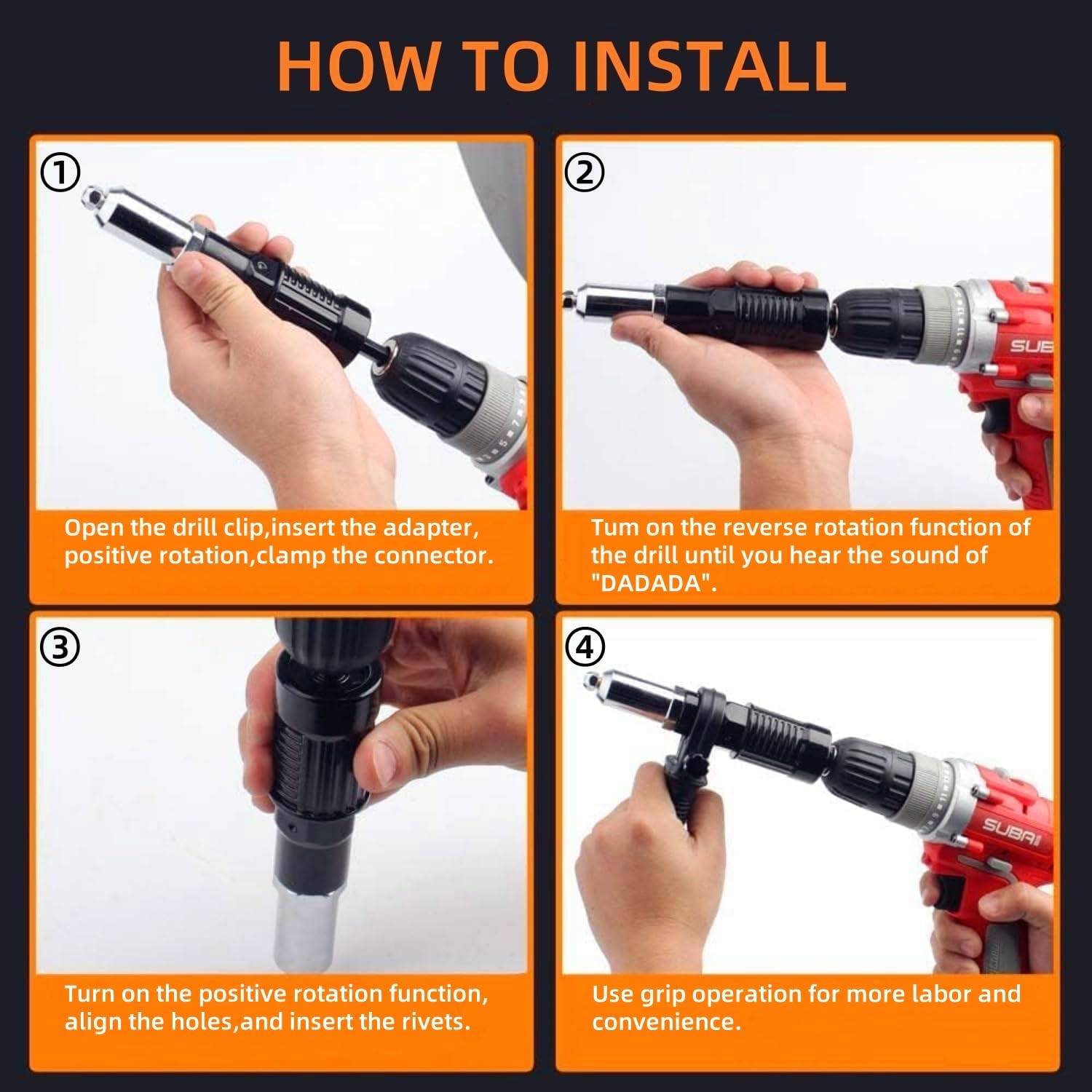 HOW TO INSTALL

①

Open the drill clip,insert the adapter, positive rotation,clamp the connector.

②

SUB

Tum on the reverse rotation function of the drill until you hear the sound of "DADADA".

③

Turn on the positive rotation function, align the holes,and insert the rivets.

④

SUBAI

Use grip operation for more labor and convenience.