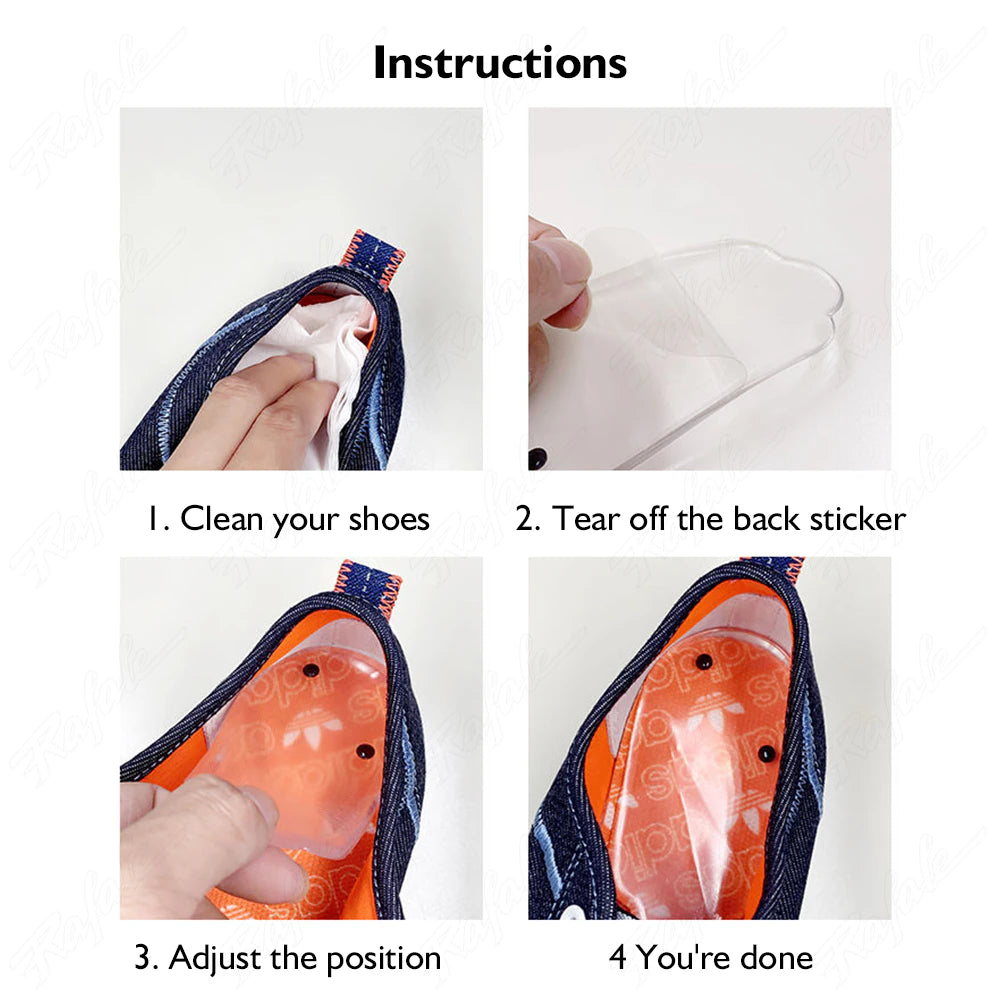 Instructions

1. Clean your shoes

2. Tear off the back sticker

3. Adjust the position

4 You're done