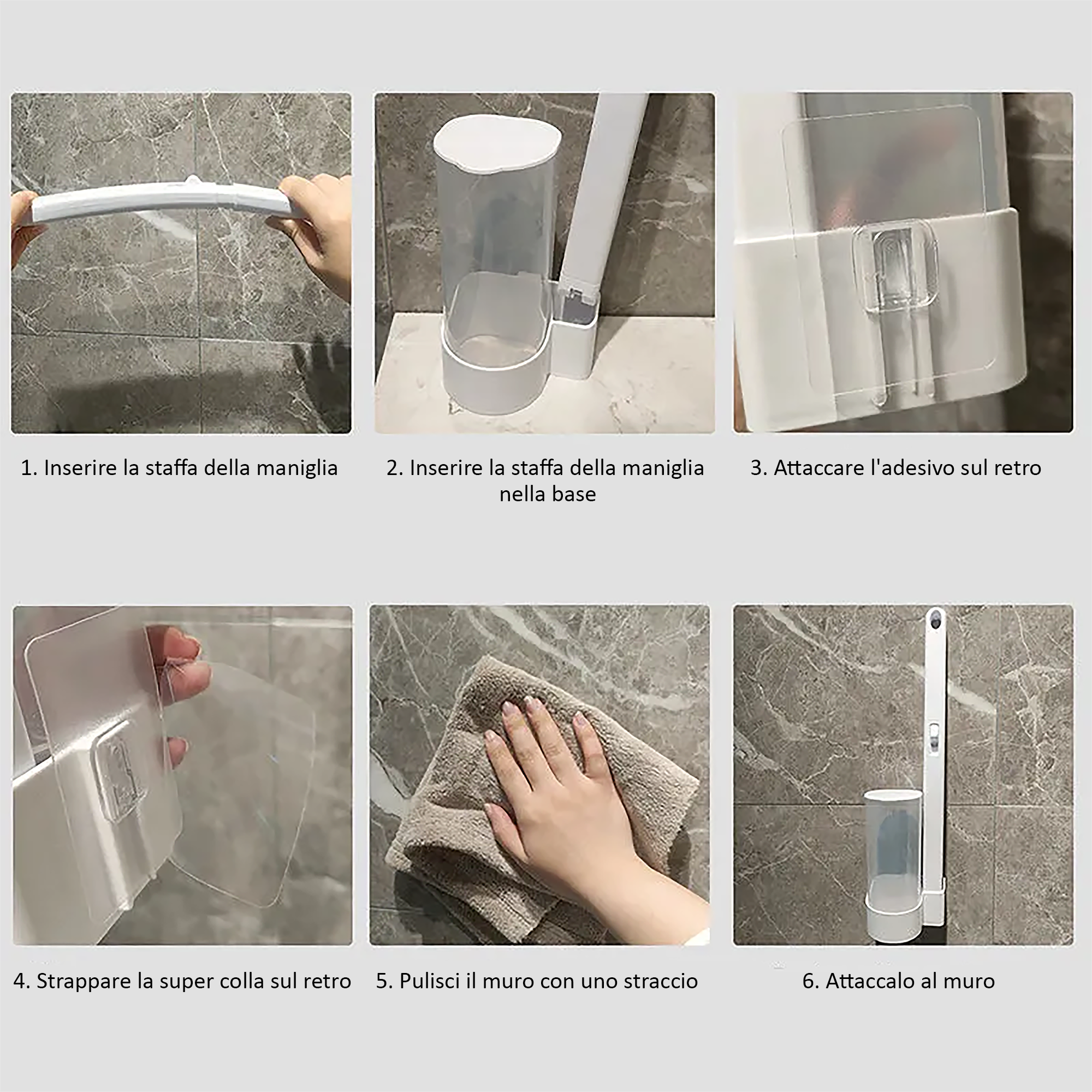 1. Inserire la staffa della maniglia

2. Inserire la staffa della maniglia nella base

3. Attaccare l'adesivo sul retro

4. Strappare la super colla sul retro

5. Pulisci il muro con uno straccio

6. Attaccalo al muro