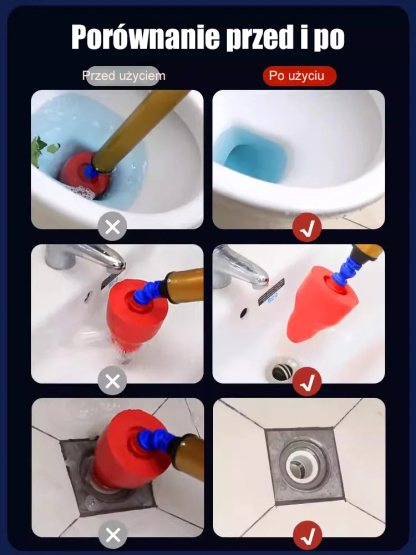 Porównanie przed i po

Przed użyciem

Po użyciu