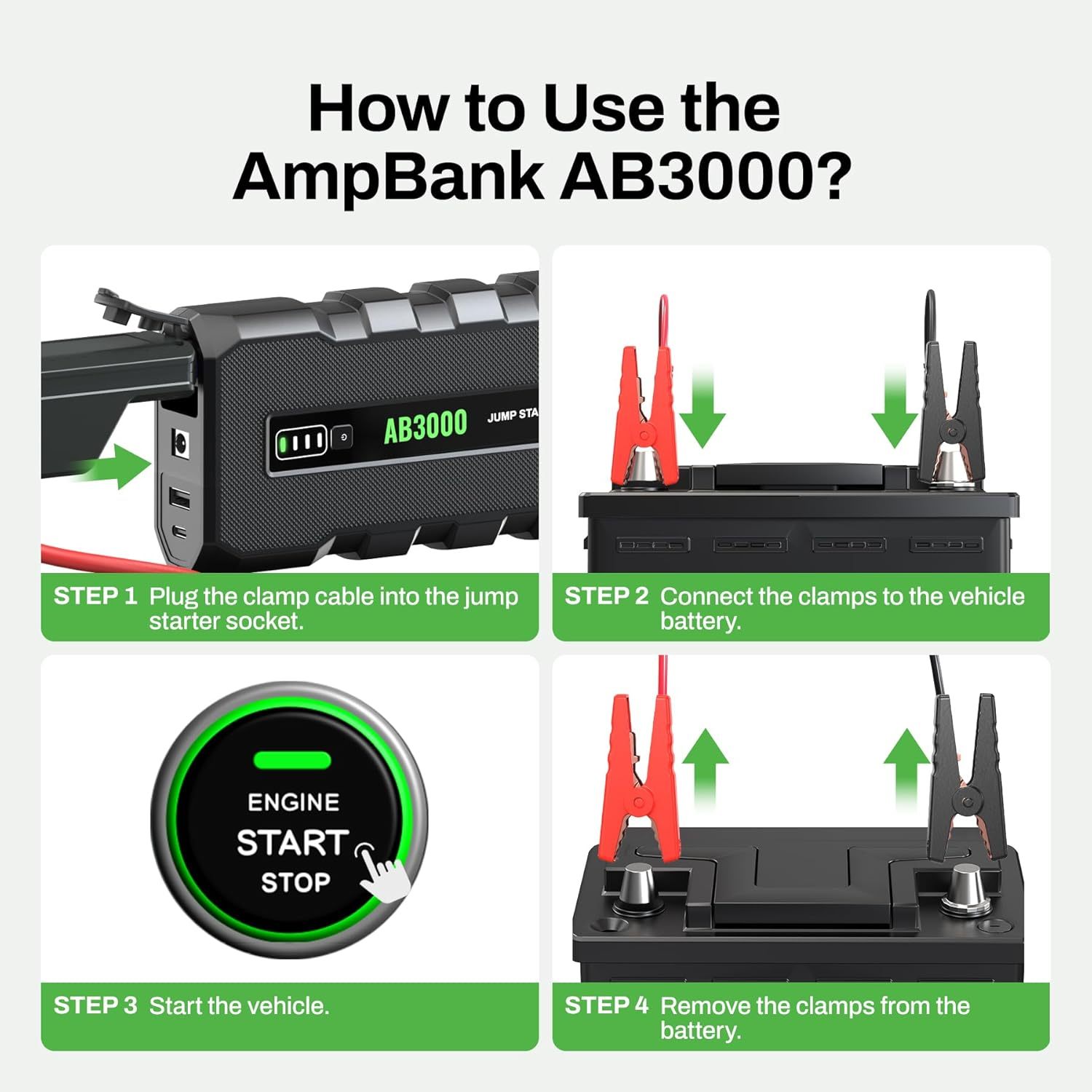 How to Use the AmpBank AB3000?

AB3000

JUMP STA

STEP 1 Plug the clamp cable into the jump starter socket.

STEP 2 Connect the clamps to the vehicle battery.

ENGINE
START
STOP

STEP 3 Start the vehicle.

STEP 4 Remove the clamps from the battery.