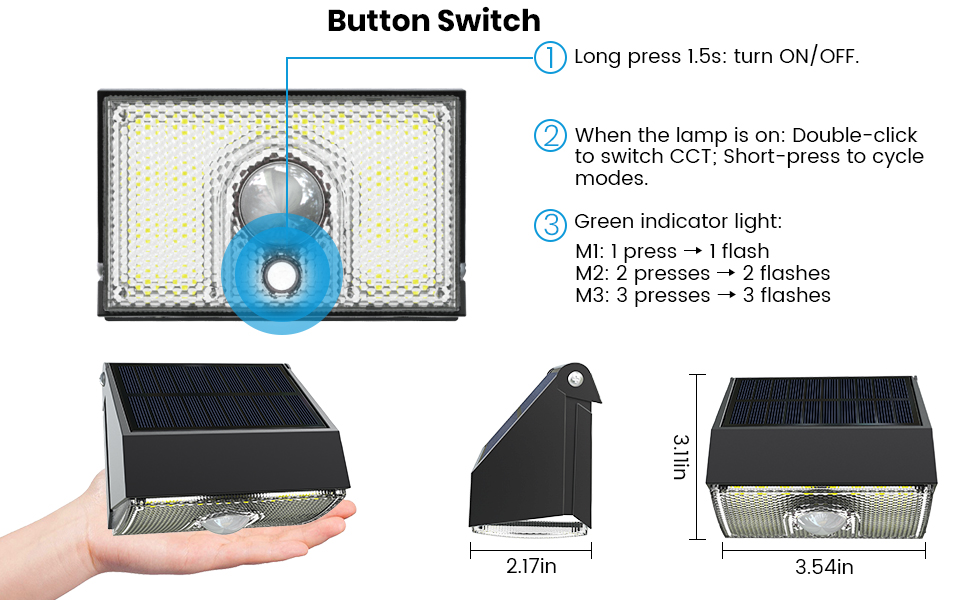 Button Switch

1 Long press 1.5s: turn ON/OFF.

2 When the lamp is on: Double-click to switch CCT; Short-press to cycle modes.

3 Green indicator light:
M1: 1 press → 1 flash
M2: 2 presses → 2 flashes
M3: 3 presses → 3 flashes

3.11in

2.17in

3.54in