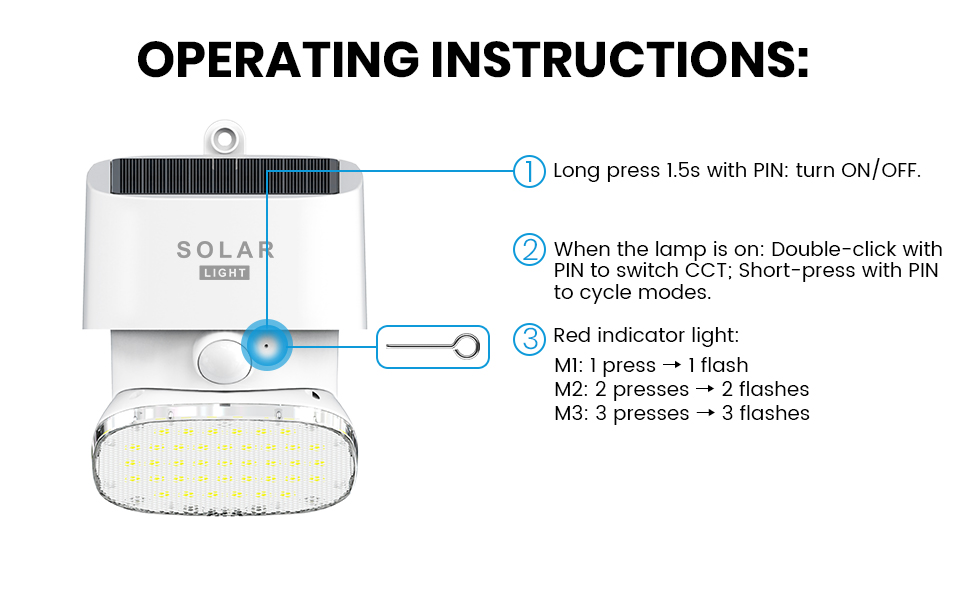 OPERATING INSTRUCTIONS:

SOLAR
LIGHT

1 Long press 1.5s with PIN: turn ON/OFF.

2 When the lamp is on: Double-click with PIN to switch CCT; Short-press with PIN to cycle modes.

3 Red indicator light:
M1: 1 press → 1 flash
M2: 2 presses → 2 flashes
M3: 3 presses → 3 flashes