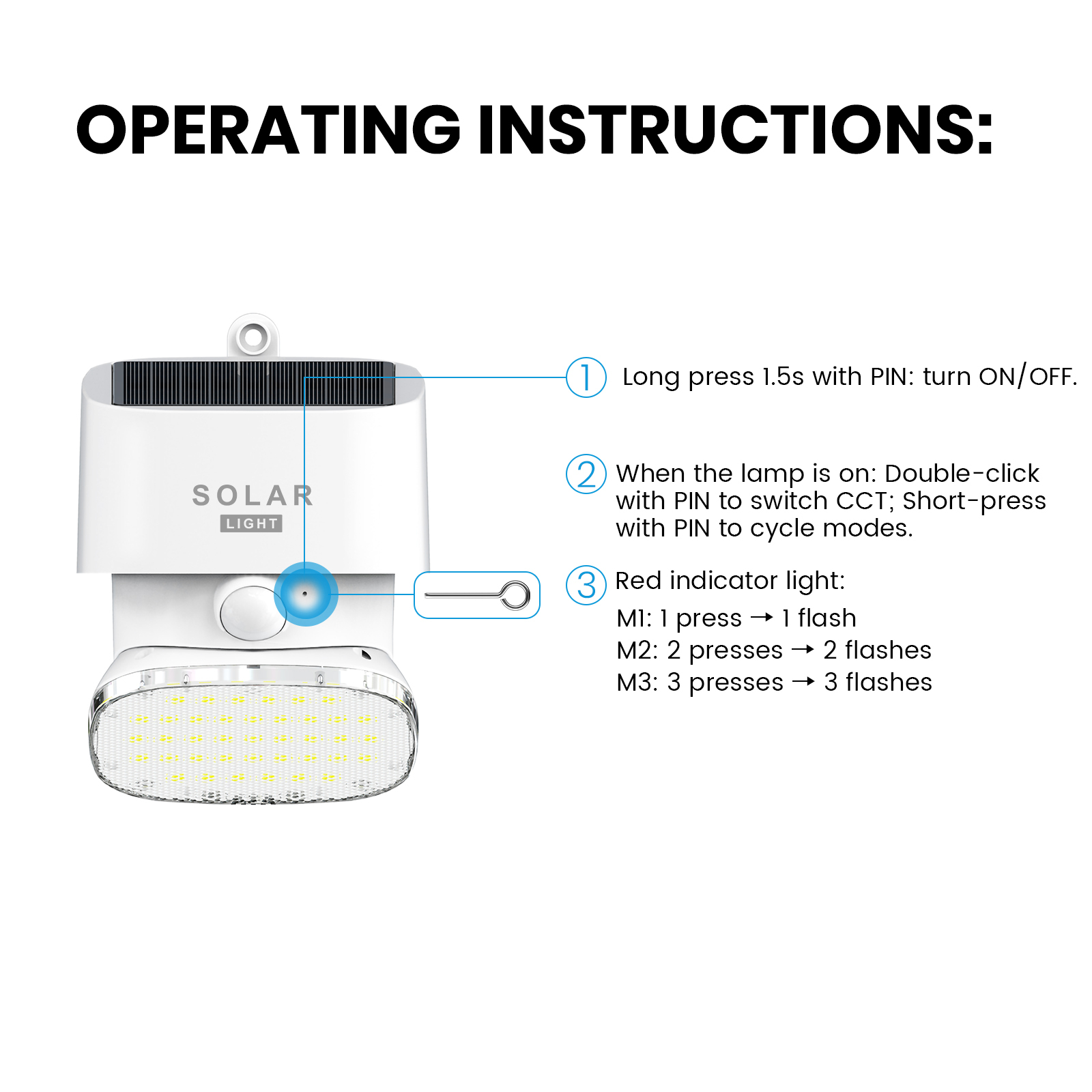 OPERATING INSTRUCTIONS:

SOLAR
LIGHT

① Long press 1.5s with PIN: turn ON/OFF.

② When the lamp is on: Double-click with PIN to switch CCT; Short-press with PIN to cycle modes.

③ Red indicator light:
M1: 1 press → 1 flash
M2: 2 presses → 2 flashes
M3: 3 presses → 3 flashes