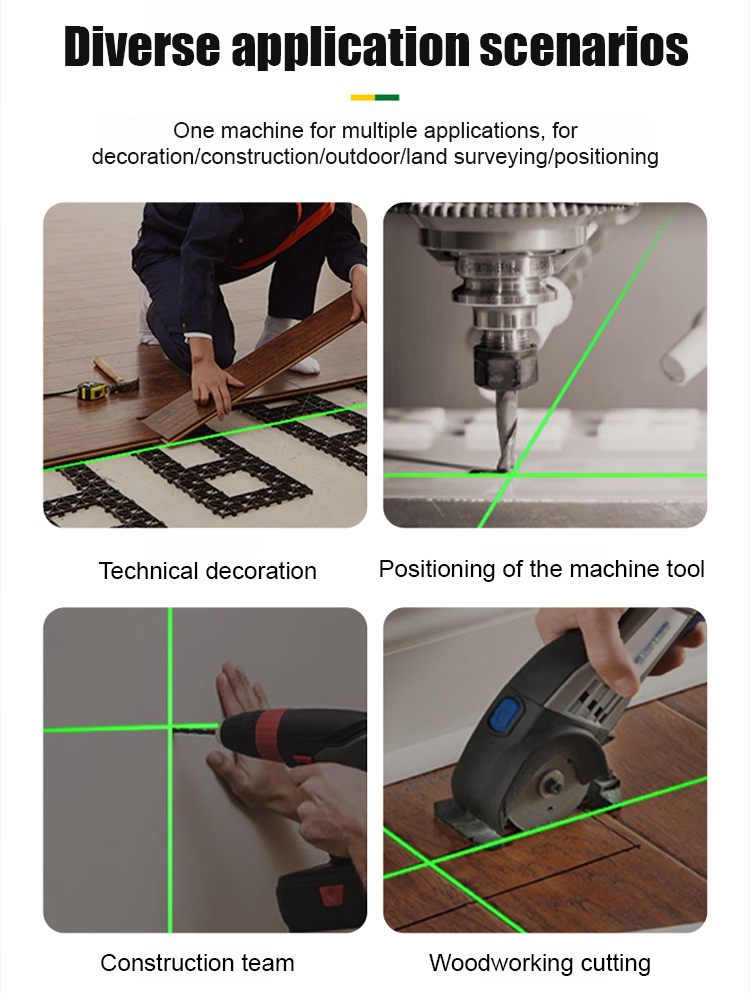 Diverse application scenarios

One machine for multiple applications, for decoration/construction/outdoor/land surveying/positioning

Technical decoration

Positioning of the machine tool

Construction team

Woodworking cutting