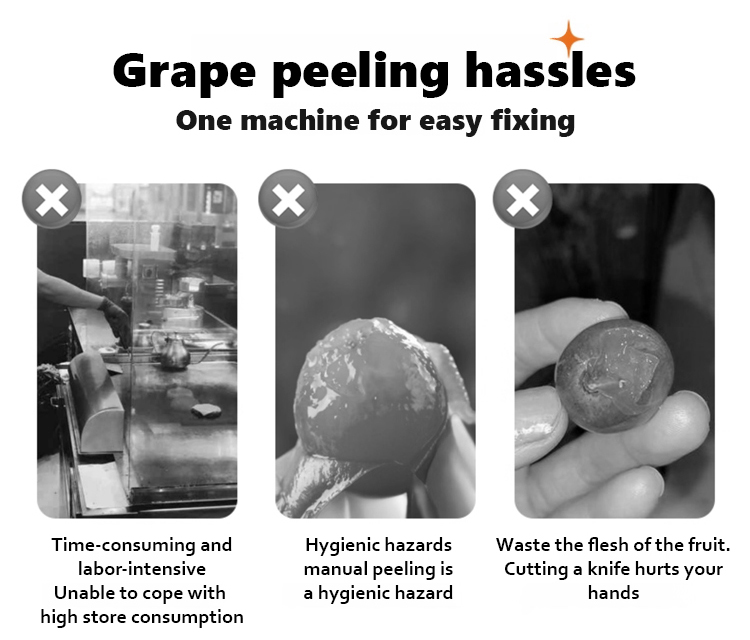 Grape peeling hassles
One machine for easy fixing

Time-consuming and labor-intensive
Unable to cope with high store consumption

Hygienic hazards manual peeling is a hygienic hazard

Waste the flesh of the fruit. Cutting a knife hurts your hands