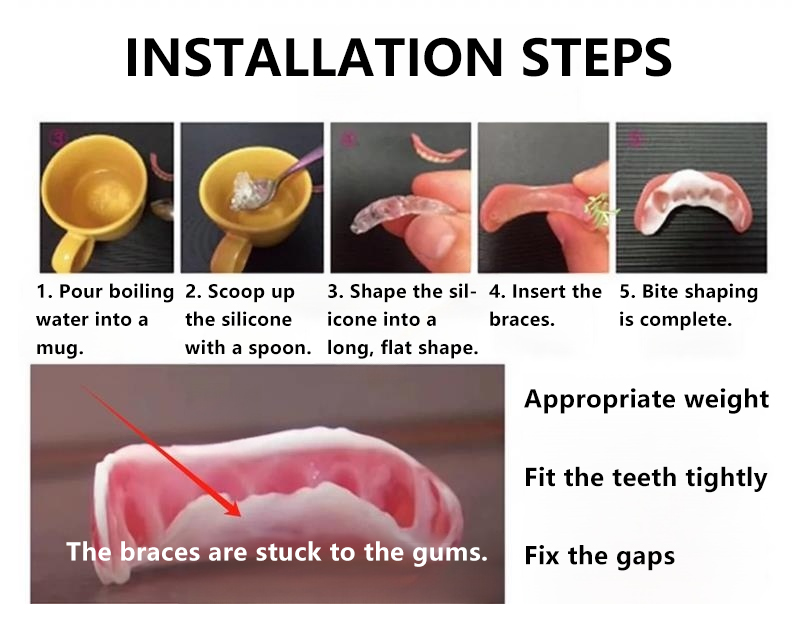 INSTALLATION STEPS

1. Pour boiling water into a mug.

2. Scoop up the silicone with a spoon.

3. Shape the silicone into a long, flat shape.

4. Insert the braces.

5. Bite shaping is complete.

The braces are stuck to the gums.

Appropriate weight

Fit the teeth tightly

Fix the gaps