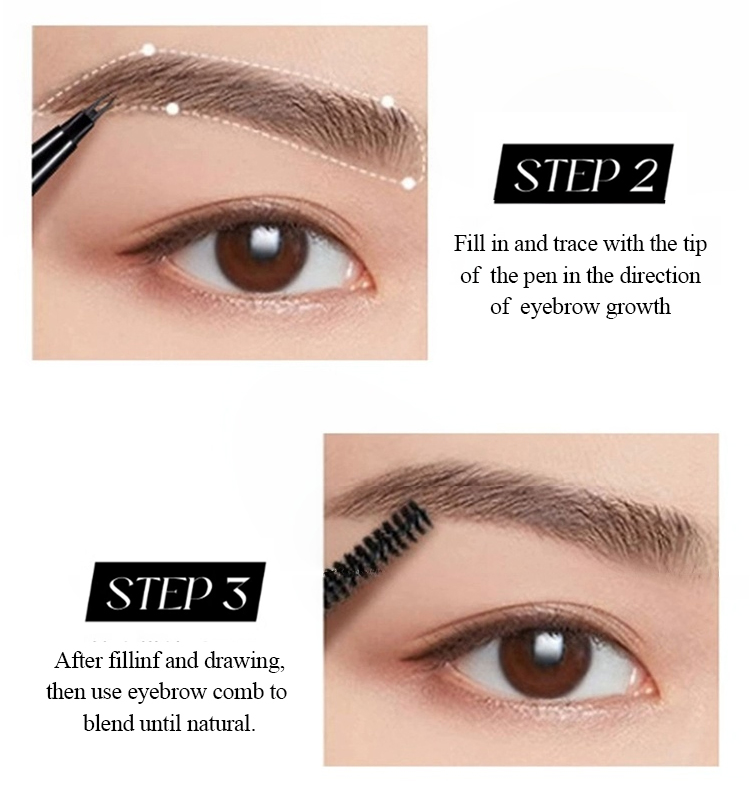 STEP 2

Fill in and trace with the tip of the pen in the direction of eyebrow growth

STEP 3

After fillinf and drawing, then use eyebrow comb to blend until natural.