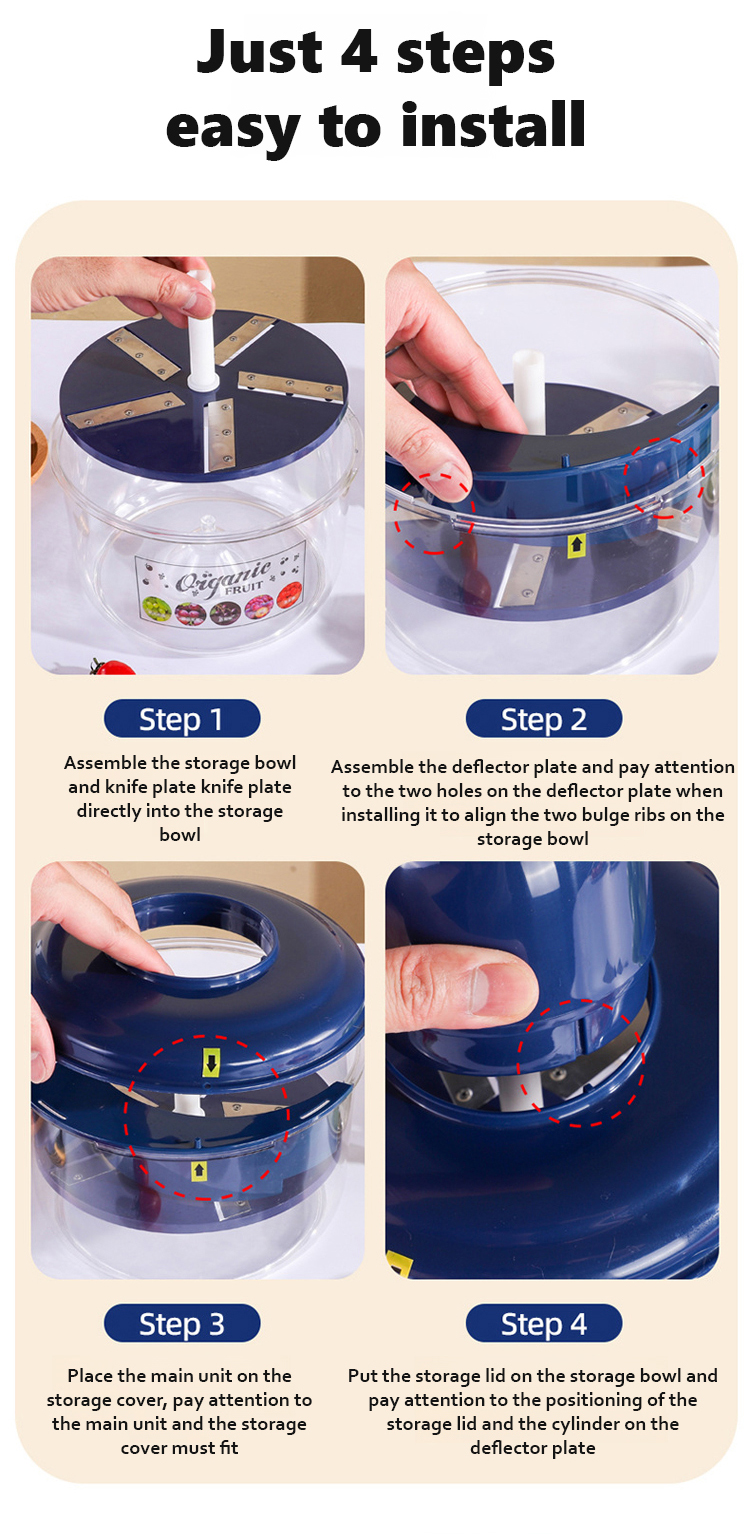 Just 4 steps easy to install

Organic FRUIT

Step 1

Assemble the storage bowl and knife plate knife plate directly into the storage bowl

Step 2

Assemble the deflector plate and pay attention to the two holes on the deflector plate when installing it to align the two bulge ribs on the storage bowl

Step 3

Place the main unit on the storage cover, pay attention to the main unit and the storage cover must fit

Step 4

Put the storage lid on the storage bowl and pay attention to the positioning of the storage lid and the cylinder on the deflector plate