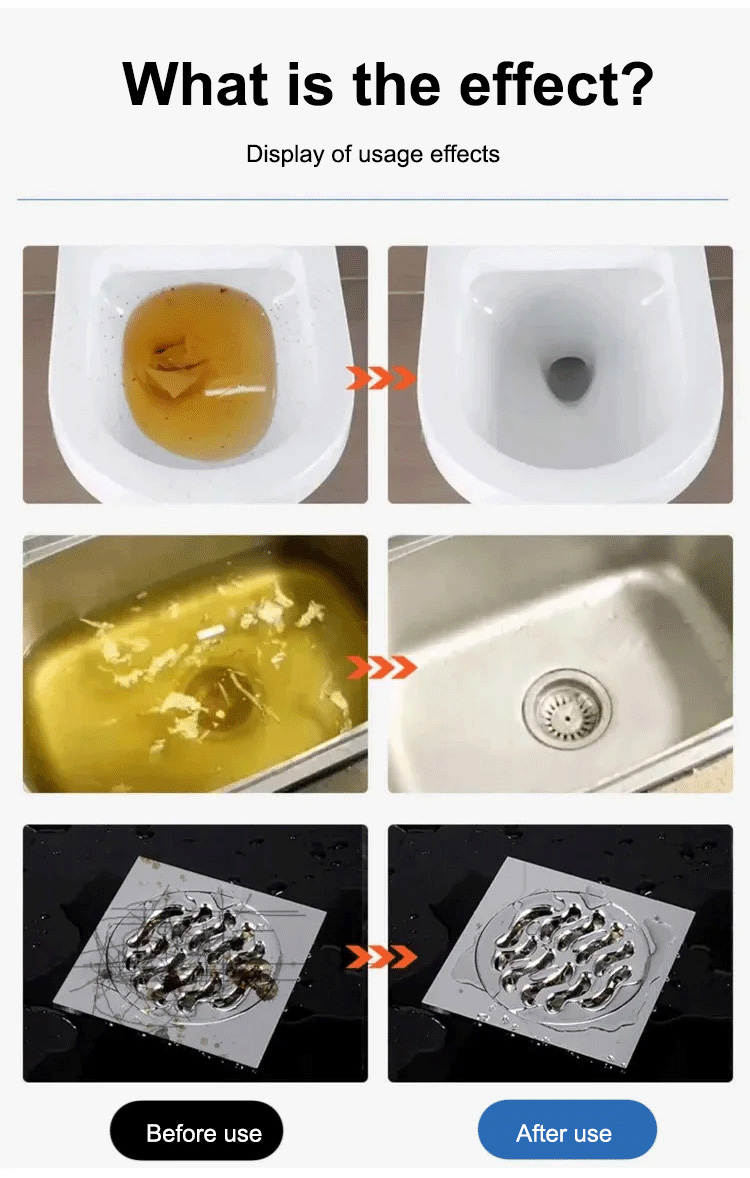 What is the effect?

Display of usage effects

Before use

After use