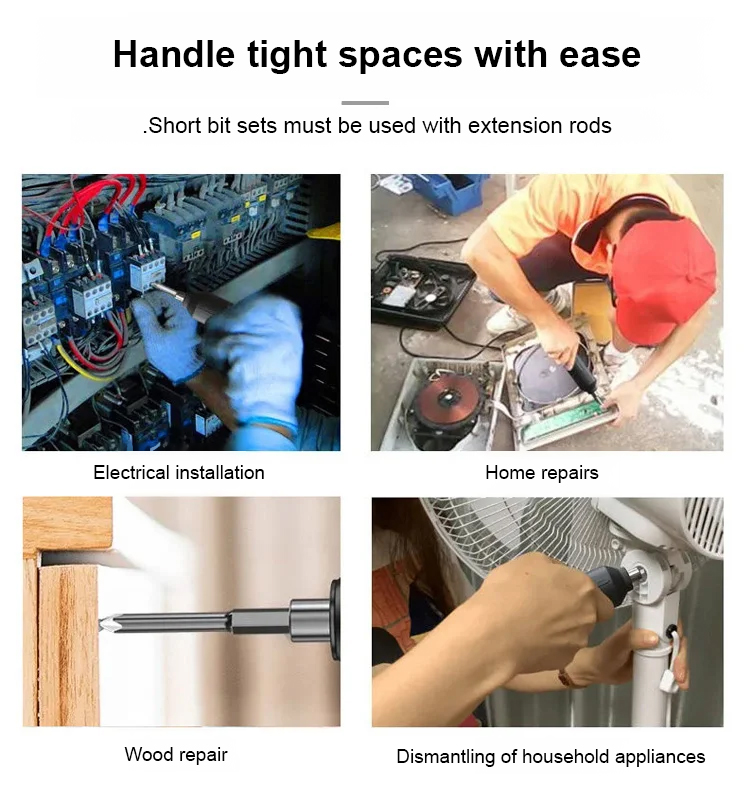 Handle tight spaces with ease

.Short bit sets must be used with extension rods

Electrical installation

Home repairs

Wood repair

Dismantling of household appliances