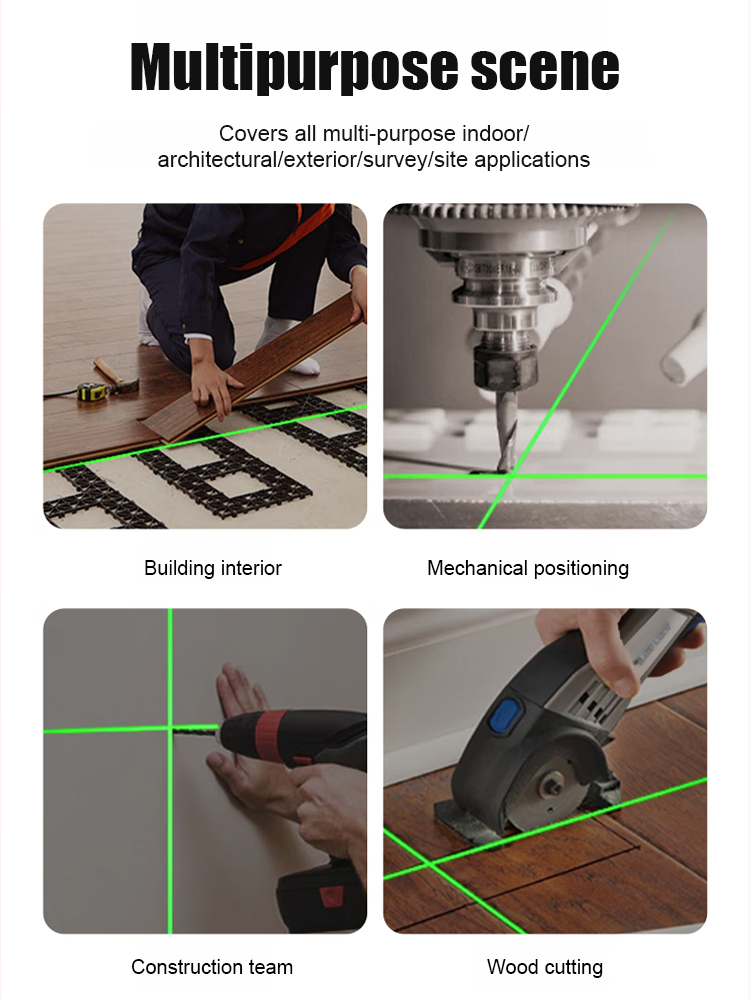 Multipurpose scene

Covers all multi-purpose indoor/ architectural/exterior/survey/site applications

Building interior

Mechanical positioning

Construction team

Wood cutting