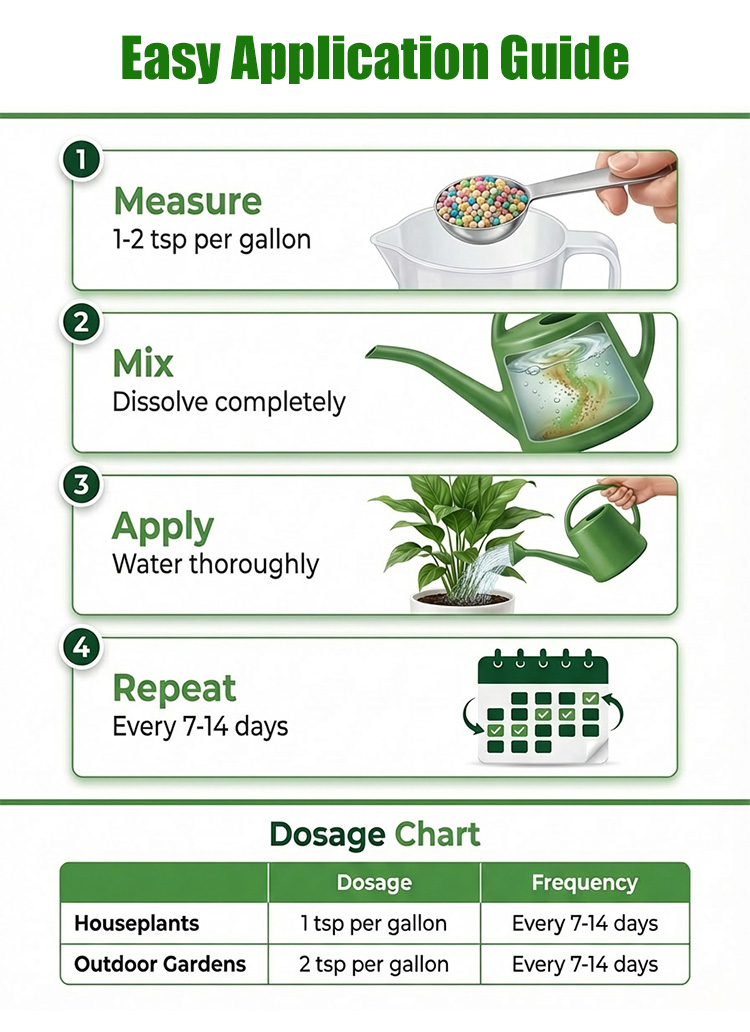 Easy Application Guide

1
Measure
1-2 tsp per gallon

2
Mix
Dissolve completely

3
Apply
Water thoroughly

4
Repeat
Every 7-14 days

Dosage Chart

| | Dosage | Frequency |
|---|---|---|
| Houseplants | 1 tsp per gallon | Every 7-14 days |
| Outdoor Gardens | 2 tsp per gallon | Every 7-14 days |