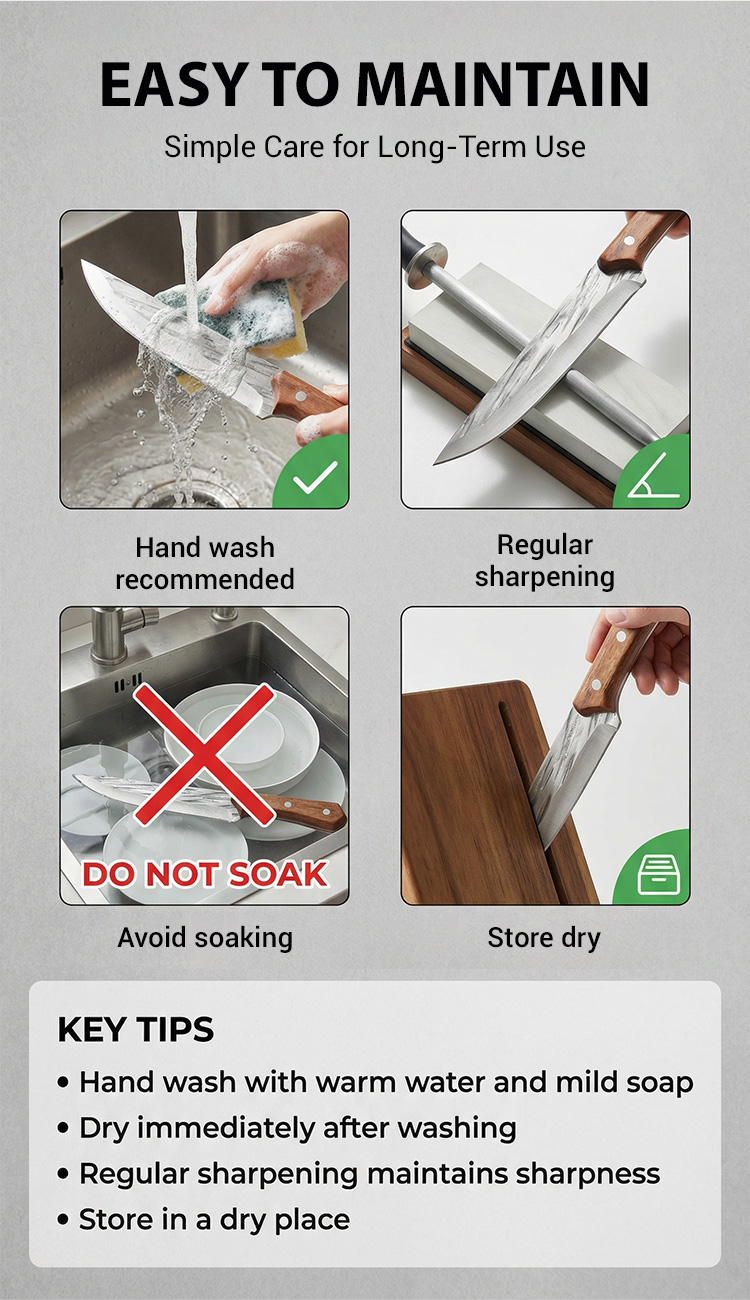 EASY TO MAINTAIN

Simple Care for Long-Term Use

Hand wash recommended

Regular sharpening

DO NOT SOAK

Avoid soaking

Store dry

KEY TIPS

• Hand wash with warm water and mild soap
• Dry immediately after washing
• Regular sharpening maintains sharpness
• Store in a dry place