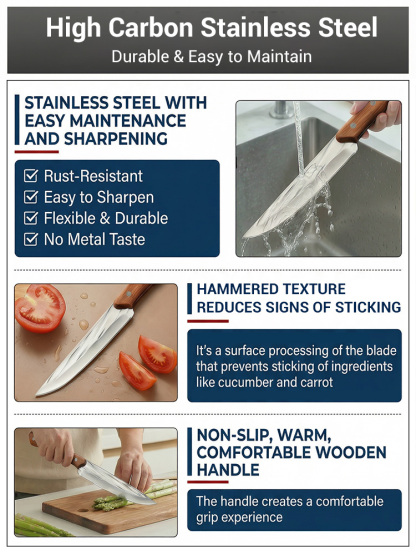 High Carbon Stainless Steel
Durable & Easy to Maintain

STAINLESS STEEL WITH EASY MAINTENANCE AND SHARPENING

☑ Rust-Resistant
☑ Easy to Sharpen
☑ Flexible & Durable
☑ No Metal Taste

HAMMERED TEXTURE REDUCES SIGNS OF STICKING

It's a surface processing of the blade that prevents sticking of ingredients like cucumber and carrot

NON-SLIP, WARM, COMFORTABLE WOODEN HANDLE

The handle creates a comfortable grip experience