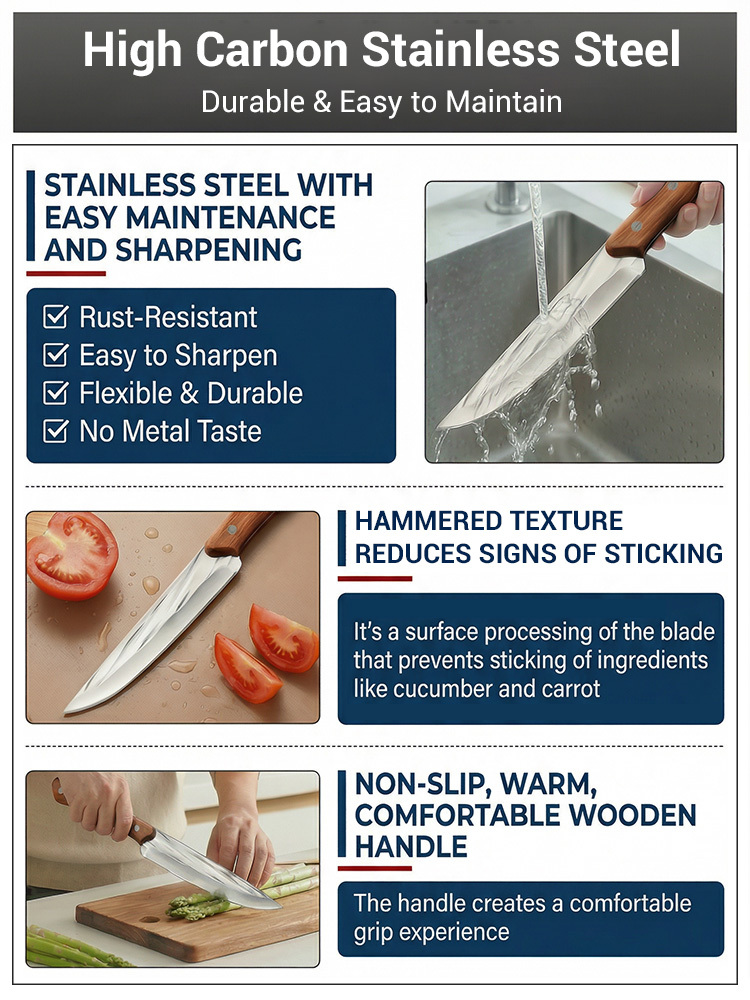 High Carbon Stainless Steel

Durable & Easy to Maintain

STAINLESS STEEL WITH EASY MAINTENANCE AND SHARPENING

☑ Rust-Resistant
☑ Easy to Sharpen
☑ Flexible & Durable
☑ No Metal Taste

HAMMERED TEXTURE REDUCES SIGNS OF STICKING

It's a surface processing of the blade that prevents sticking of ingredients like cucumber and carrot

NON-SLIP, WARM, COMFORTABLE WOODEN HANDLE

The handle creates a comfortable grip experience