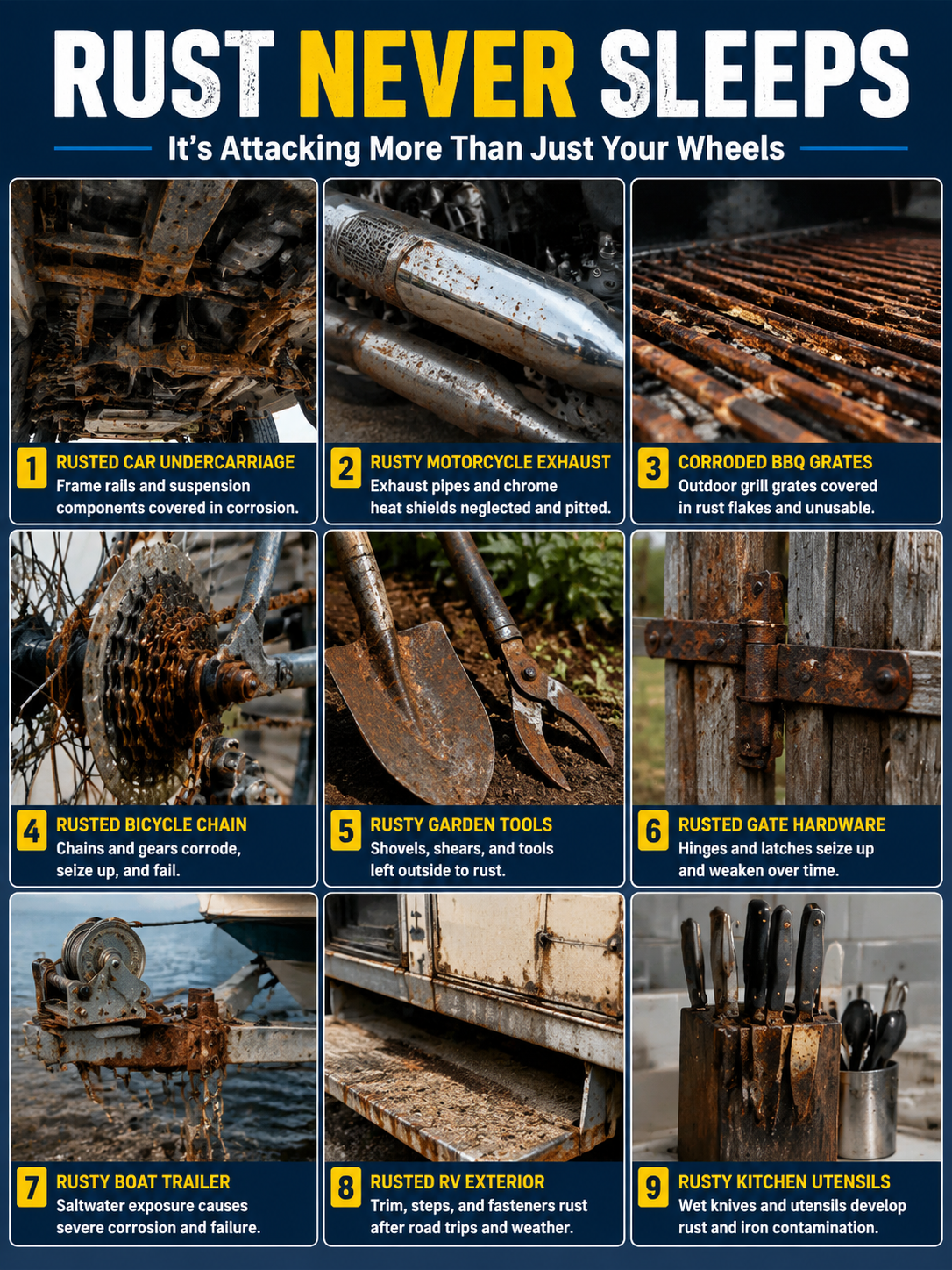 RUST NEVER SLEEPS

It's Attacking More Than Just Your Wheels

1
RUSTED CAR UNDERCARRIAGE
Frame rails and suspension components covered in corrosion.

2
RUSTY MOTORCYCLE EXHAUST
Exhaust pipes and chrome heat shields neglected and pitted.

3
CORRODED BBQ GRATES
Outdoor grill grates covered in rust flakes and unusable.

4
RUSTED BICYCLE CHAIN
Chains and gears corrode, seize up, and fail.

5
RUSTY GARDEN TOOLS
Shovels, shears, and tools left outside to rust.

6
RUSTED GATE HARDWARE
Hinges and latches seize up and weaken over time.

7
RUSTY BOAT TRAILER
Saltwater exposure causes severe corrosion and failure.

8
RUSTED RV EXTERIOR
Trim, steps, and fasteners rust after road trips and weather.

9
RUSTY KITCHEN UTENSILS
Wet knives and utensils develop rust and iron contamination.