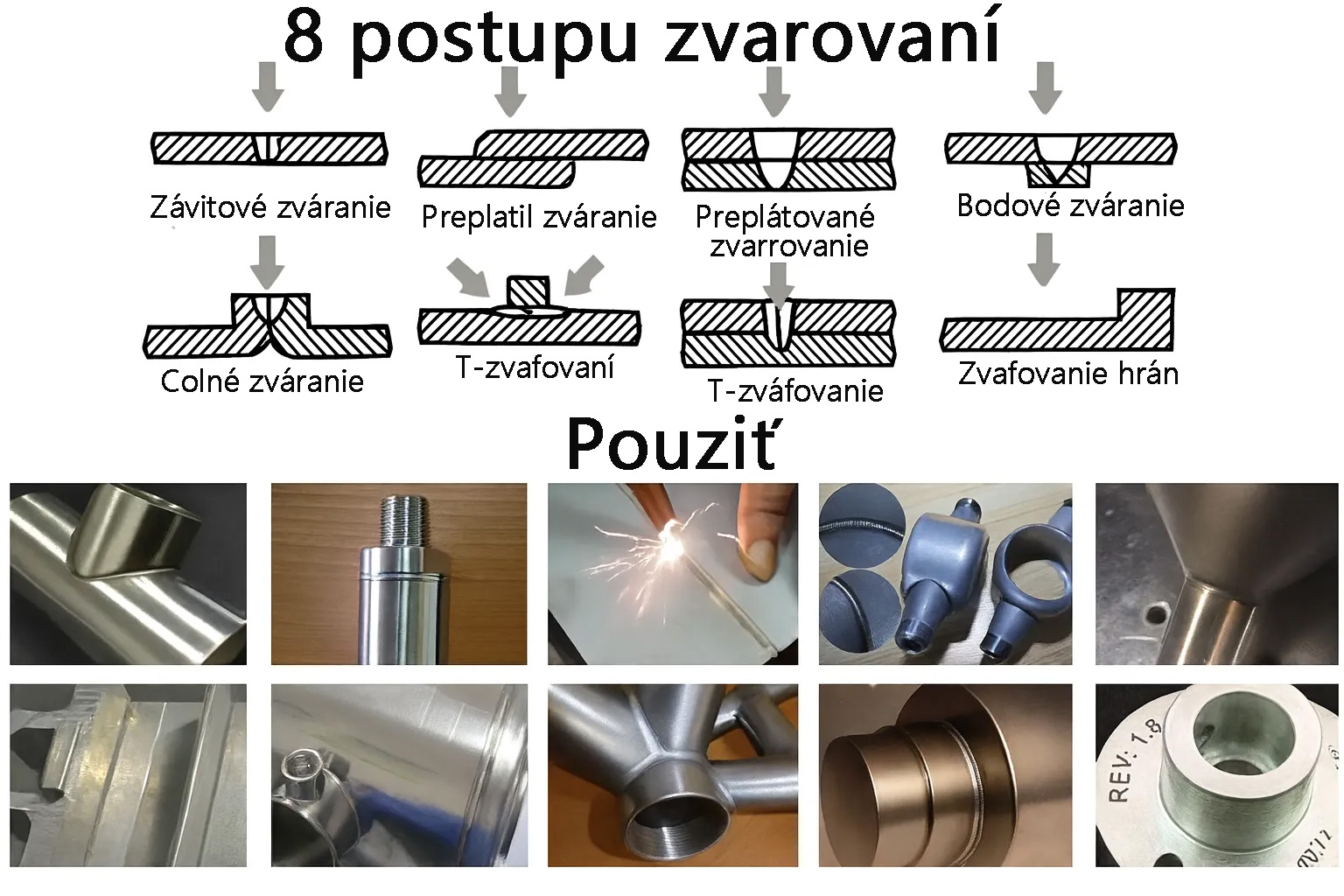 8 postupu zvarovaní

Závitové zváranie

Preplatil zváranie

Preplátované zvarrovanie

Bodové zváranie

Colné zváranie

T-zvafovaní

T-zváfovanie

Zvafovanie hrán

Pouziť

REV: 1.8