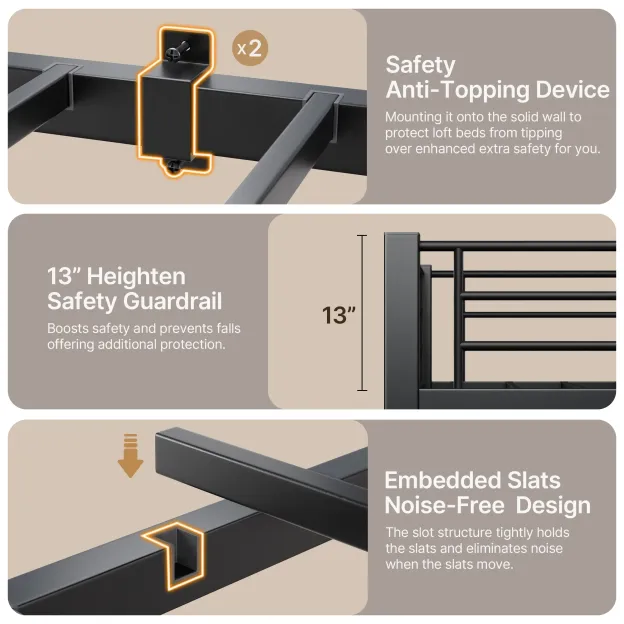 x2

Safety
Anti-Topping Device

Mounting it onto the solid wall to protect loft beds from tipping over enhanced extra safety for you.

13" Heighten
Safety Guardrail

Boosts safety and prevents falls offering additional protection.

13"

Embedded Slats
Noise-Free Design

The slot structure tightly holds the slats and eliminates noise when the slats move.