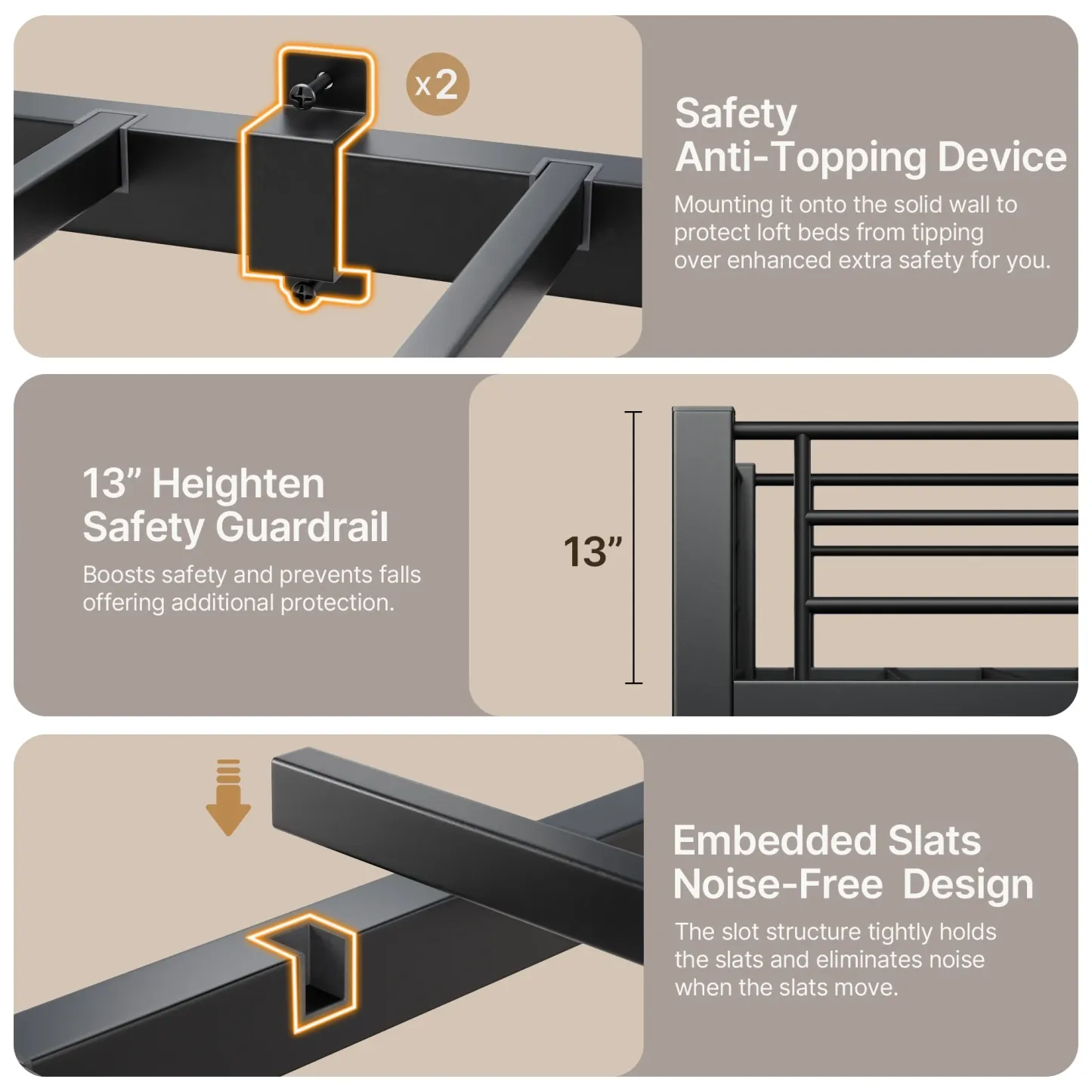 x2

Safety Anti-Topping Device

Mounting it onto the solid wall to protect loft beds from tipping over enhanced extra safety for you.

13” Heighten Safety Guardrail

Boosts safety and prevents falls offering additional protection.

13”

Embedded Slats Noise-Free Design

The slot structure tightly holds the slats and eliminates noise when the slats move.