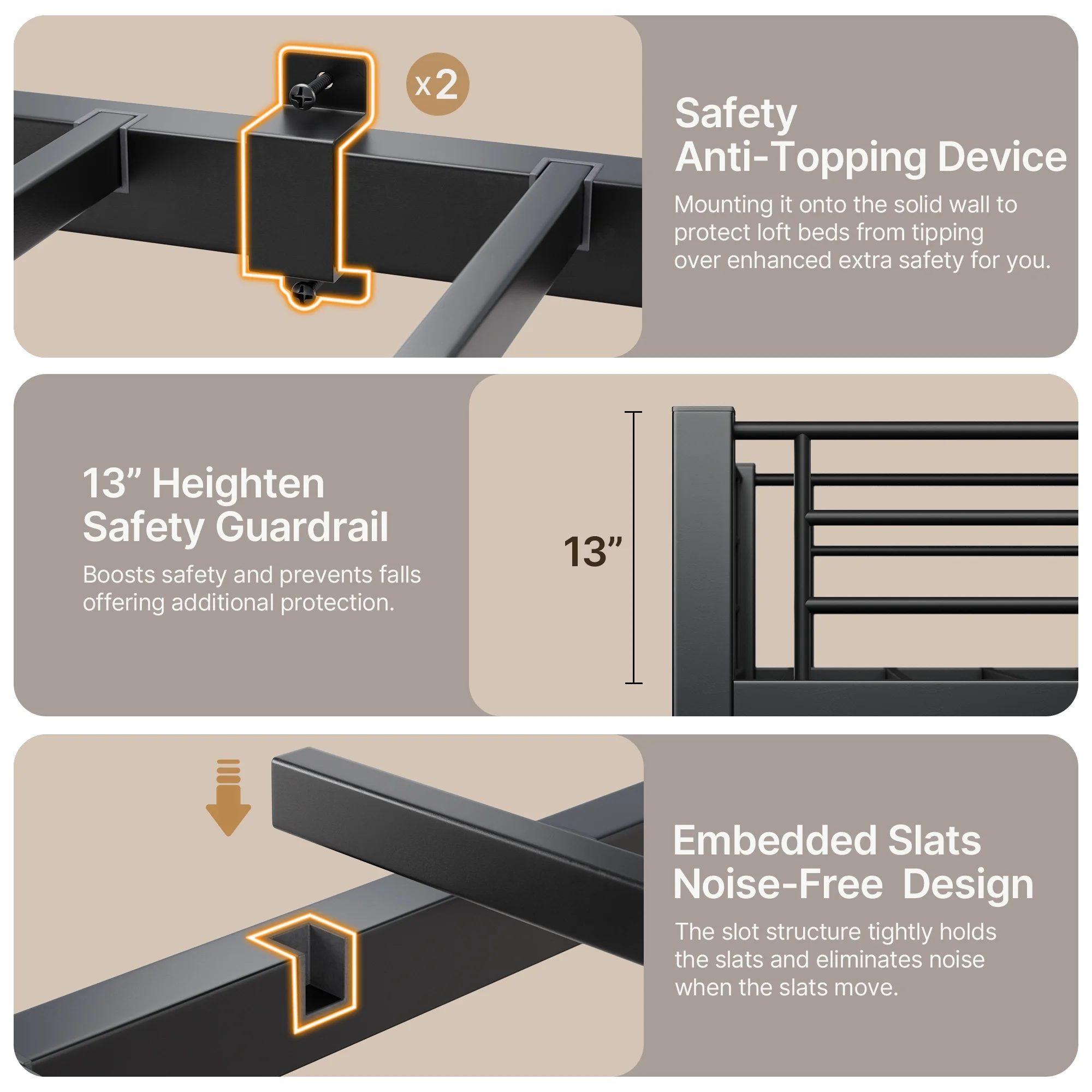 x2

Safety
Anti-Topping Device

Mounting it onto the solid wall to protect loft beds from tipping over enhanced extra safety for you.

13” Heighten
Safety Guardrail

Boosts safety and prevents falls offering additional protection.

13”

Embedded Slats
Noise-Free Design

The slot structure tightly holds the slats and eliminates noise when the slats move.