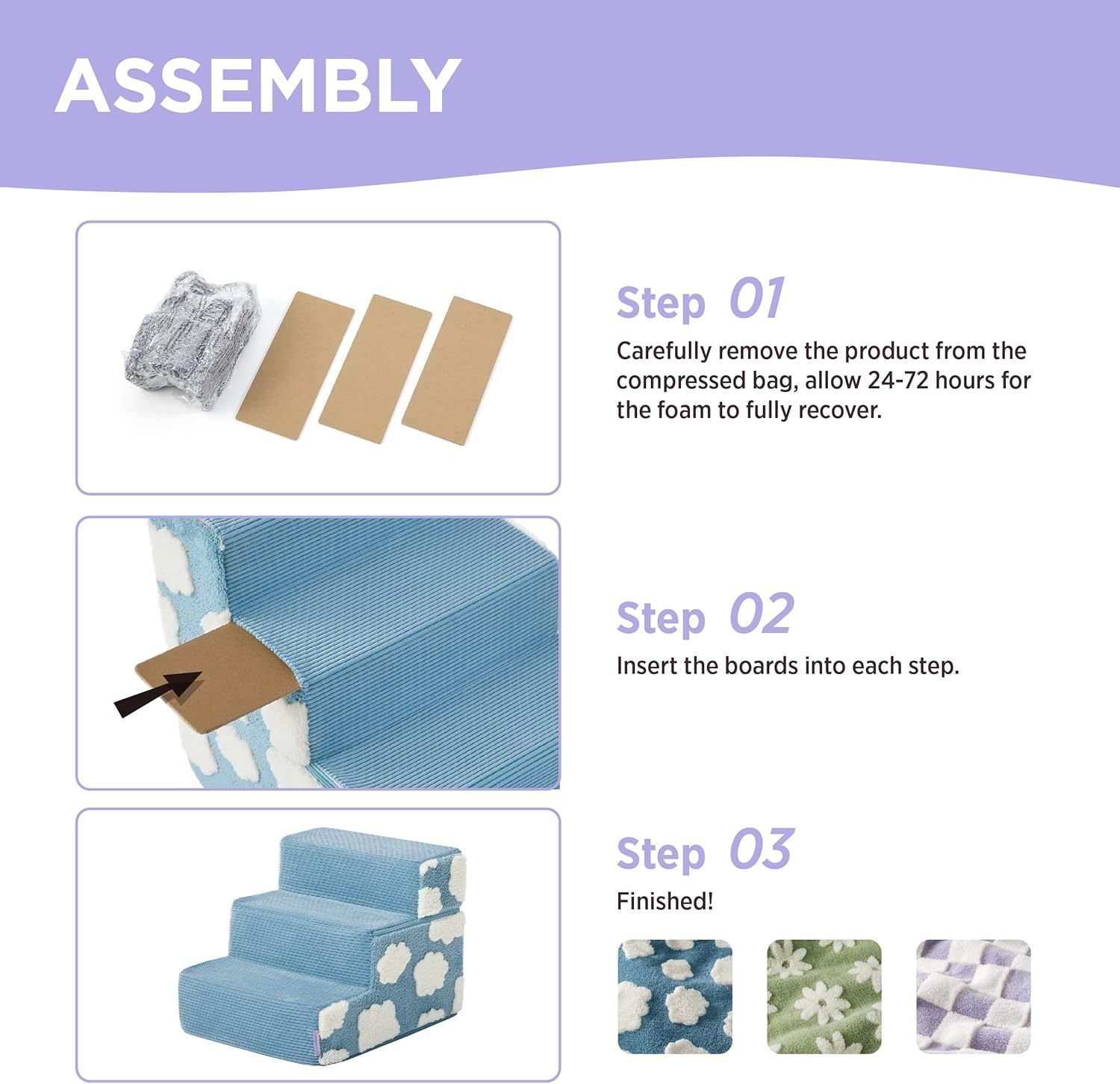 ASSEMBLY

Step 01
Carefully remove the product from the compressed bag, allow 24-72 hours for the foam to fully recover.

Step 02
Insert the boards into each step.

Step 03
Finished!