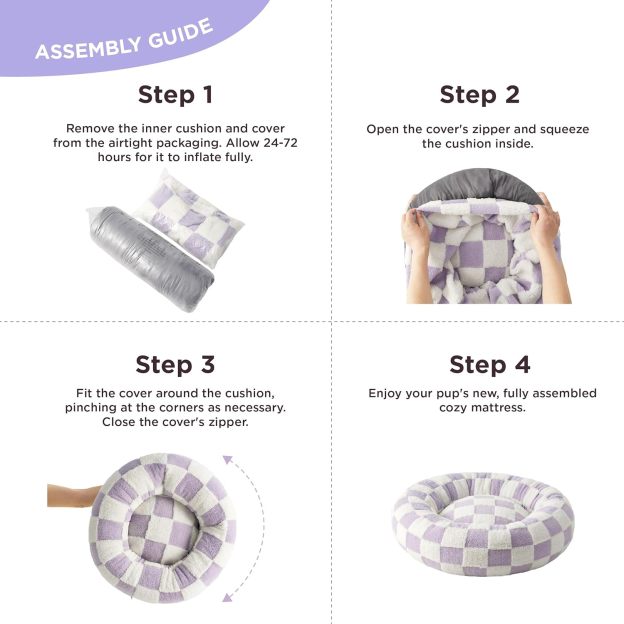 ASSEMBLY GUIDE

Step 1

Remove the inner cushion and cover from the airtight packaging. Allow 24-72 hours for it to inflate fully.

Step 2

Open the cover's zipper and squeeze the cushion inside.

Step 3

Fit the cover around the cushion, pinching at the corners as necessary. Close the cover's zipper.

Step 4

Enjoy your pup's new, fully assembled cozy mattress.