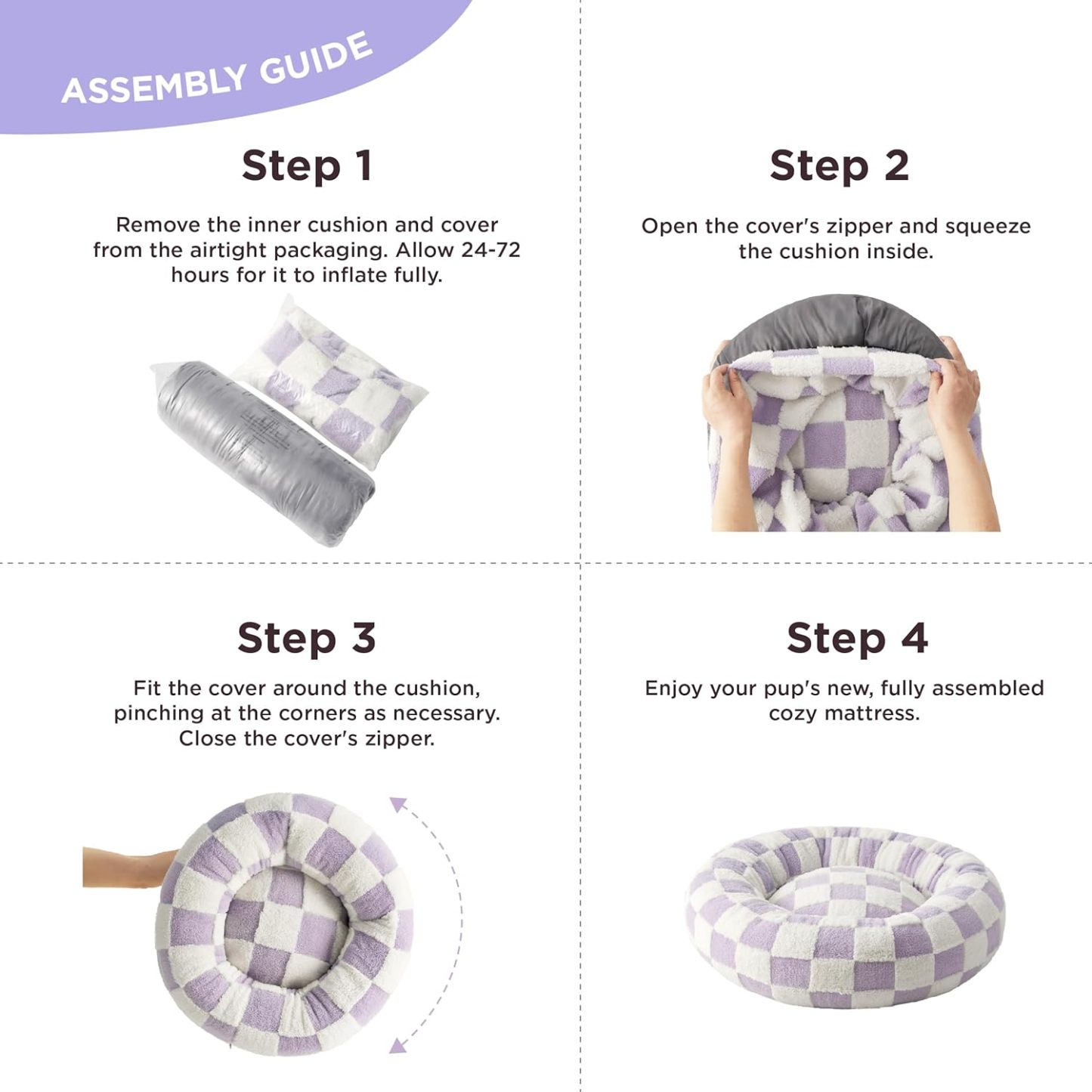 ASSEMBLY GUIDE

Step 1

Remove the inner cushion and cover from the airtight packaging. Allow 24-72 hours for it to inflate fully.

Step 2

Open the cover's zipper and squeeze the cushion inside.

Step 3

Fit the cover around the cushion, pinching at the corners as necessary. Close the cover's zipper.

Step 4

Enjoy your pup's new, fully assembled cozy mattress.