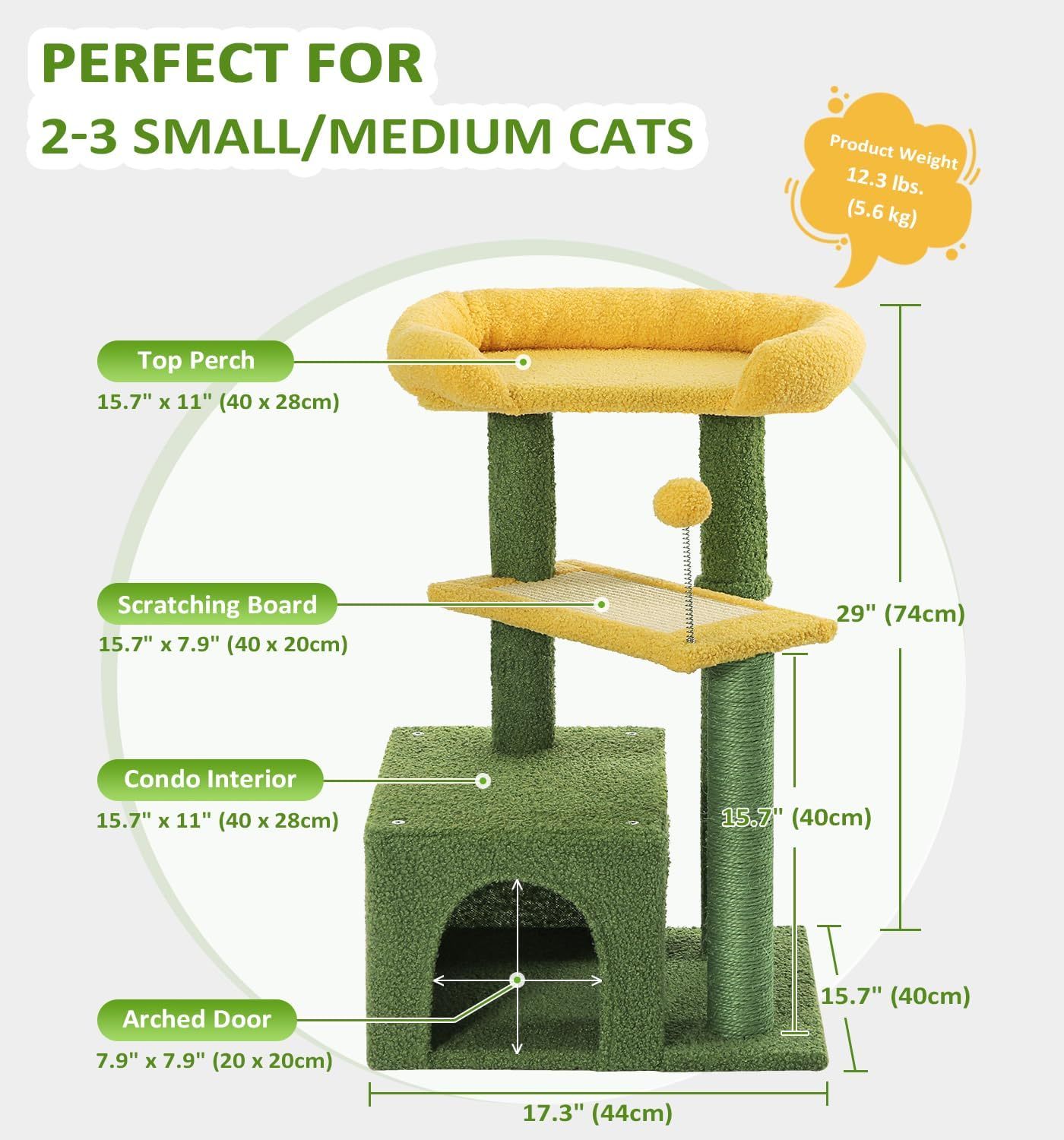 PERFECT FOR
2-3 SMALL/MEDIUM CATS

Product Weight
12.3 lbs.
(5.6 kg)

Top Perch
15.7" x 11" (40 x 28cm)

Scratching Board
15.7" x 7.9" (40 x 20cm)

Condo Interior
15.7" x 11" (40 x 28cm)

Arched Door
7.9" x 7.9" (20 x 20cm)

29" (74cm)

15.7" (40cm)

15.7" (40cm)

17.3" (44cm)