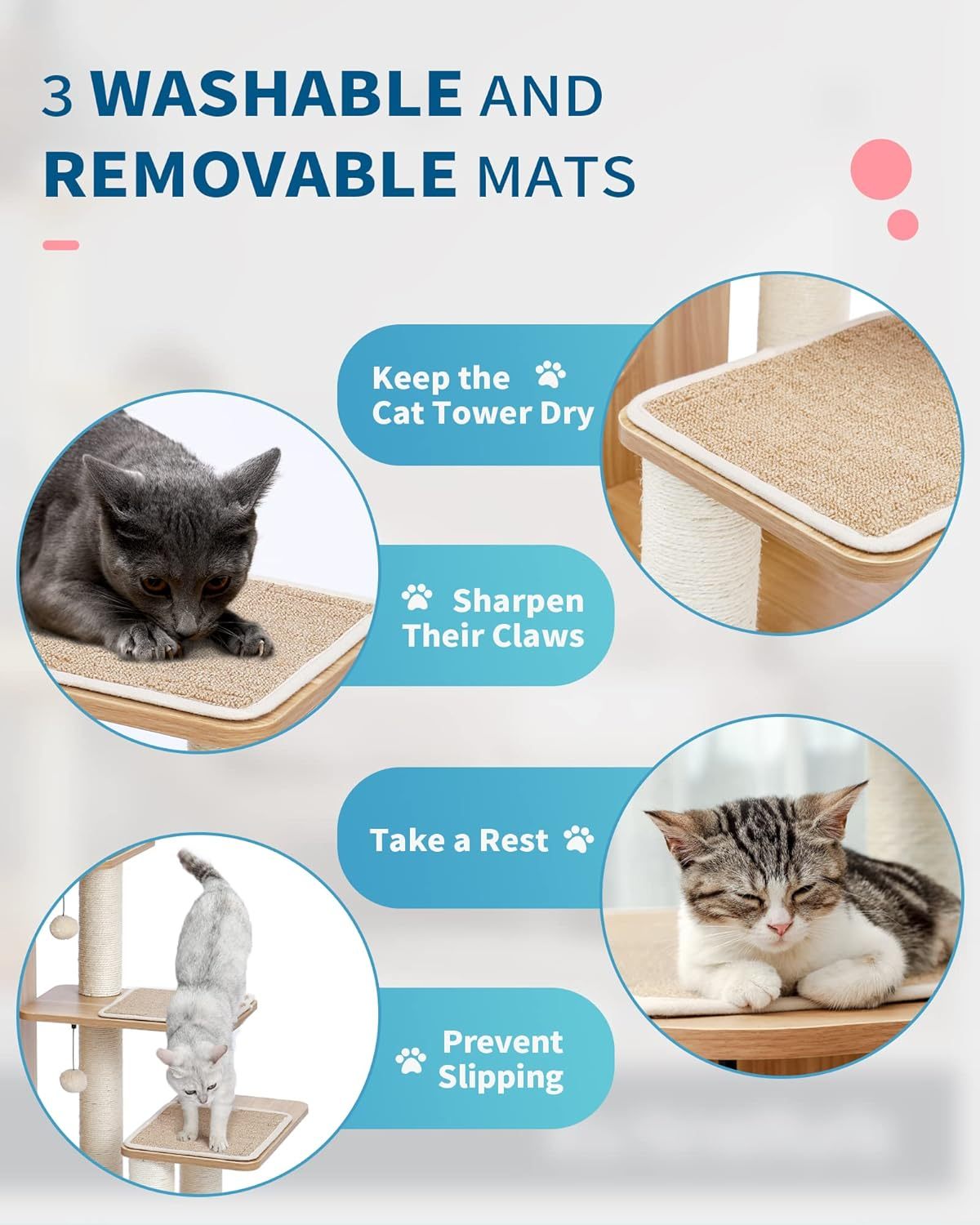 3 WASHABLE AND REMOVABLE MATS

Keep the Cat Tower Dry

Sharpen Their Claws

Take a Rest

Prevent Slipping