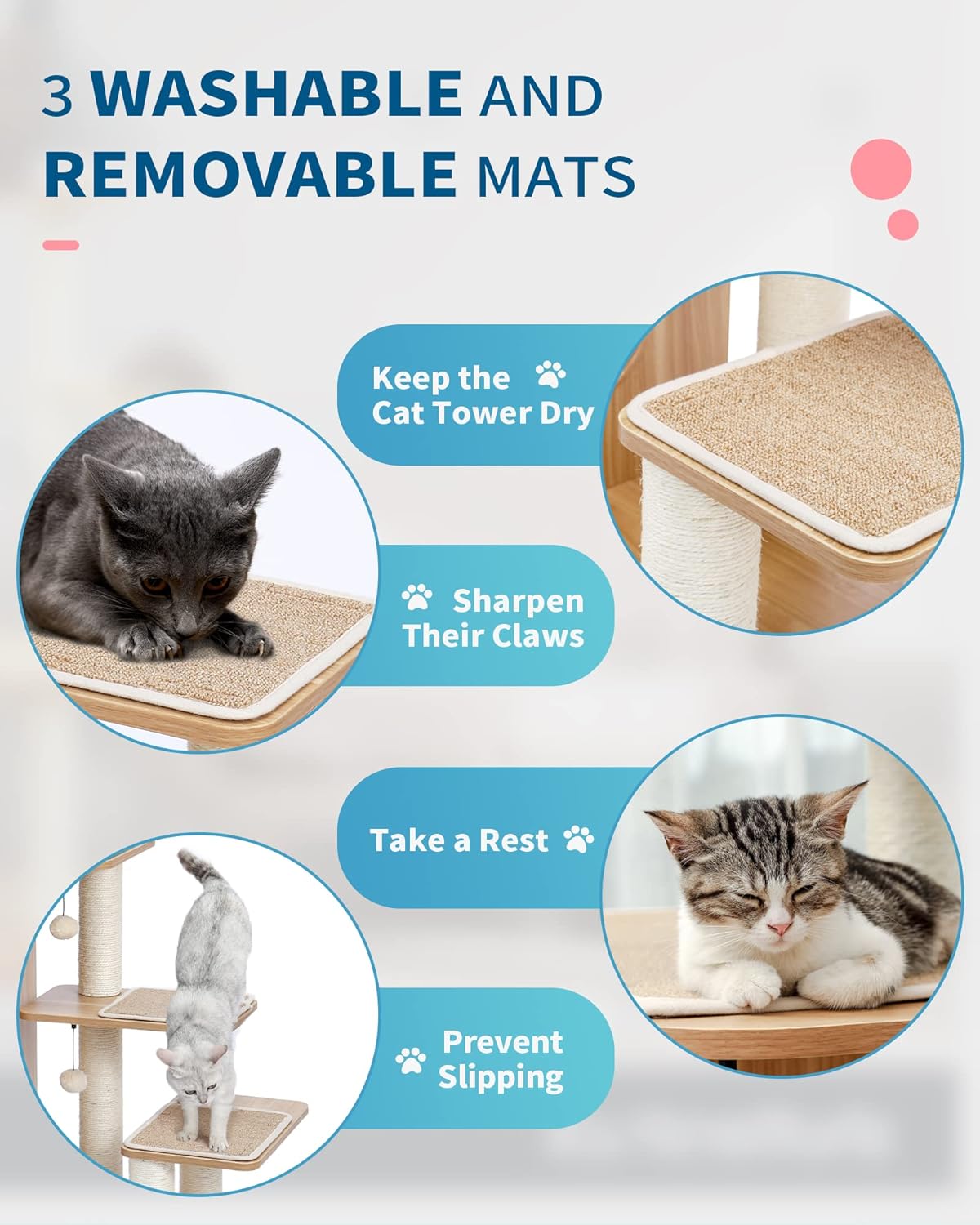 3 WASHABLE AND REMOVABLE MATS

Keep the Cat Tower Dry

Sharpen Their Claws

Take a Rest

Prevent Slipping