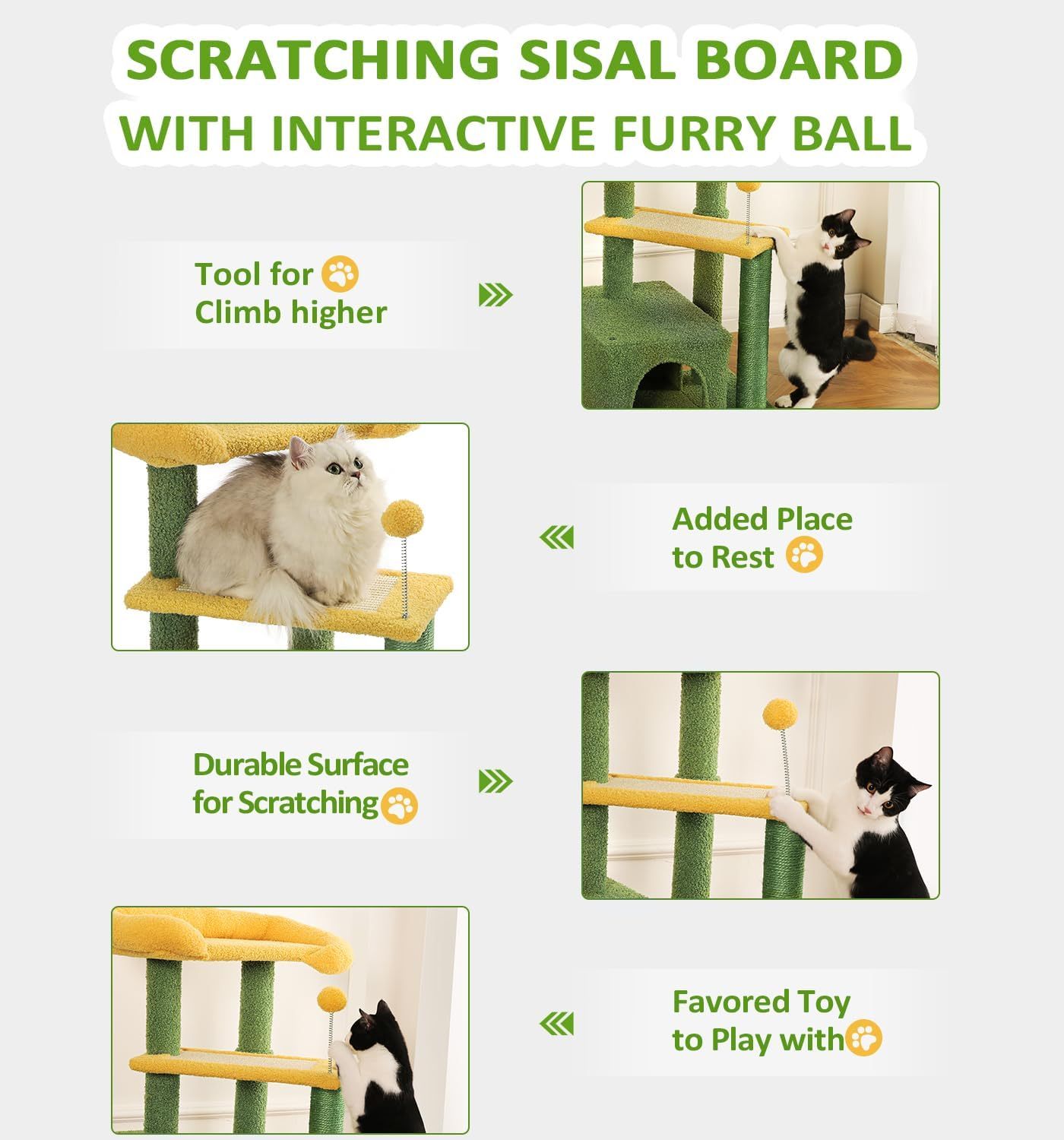 SCRATCHING SISAL BOARD
WITH INTERACTIVE FURRY BALL

Tool for
Climb higher

Added Place
to Rest

Durable Surface
for Scratching

Favored Toy
to Play with