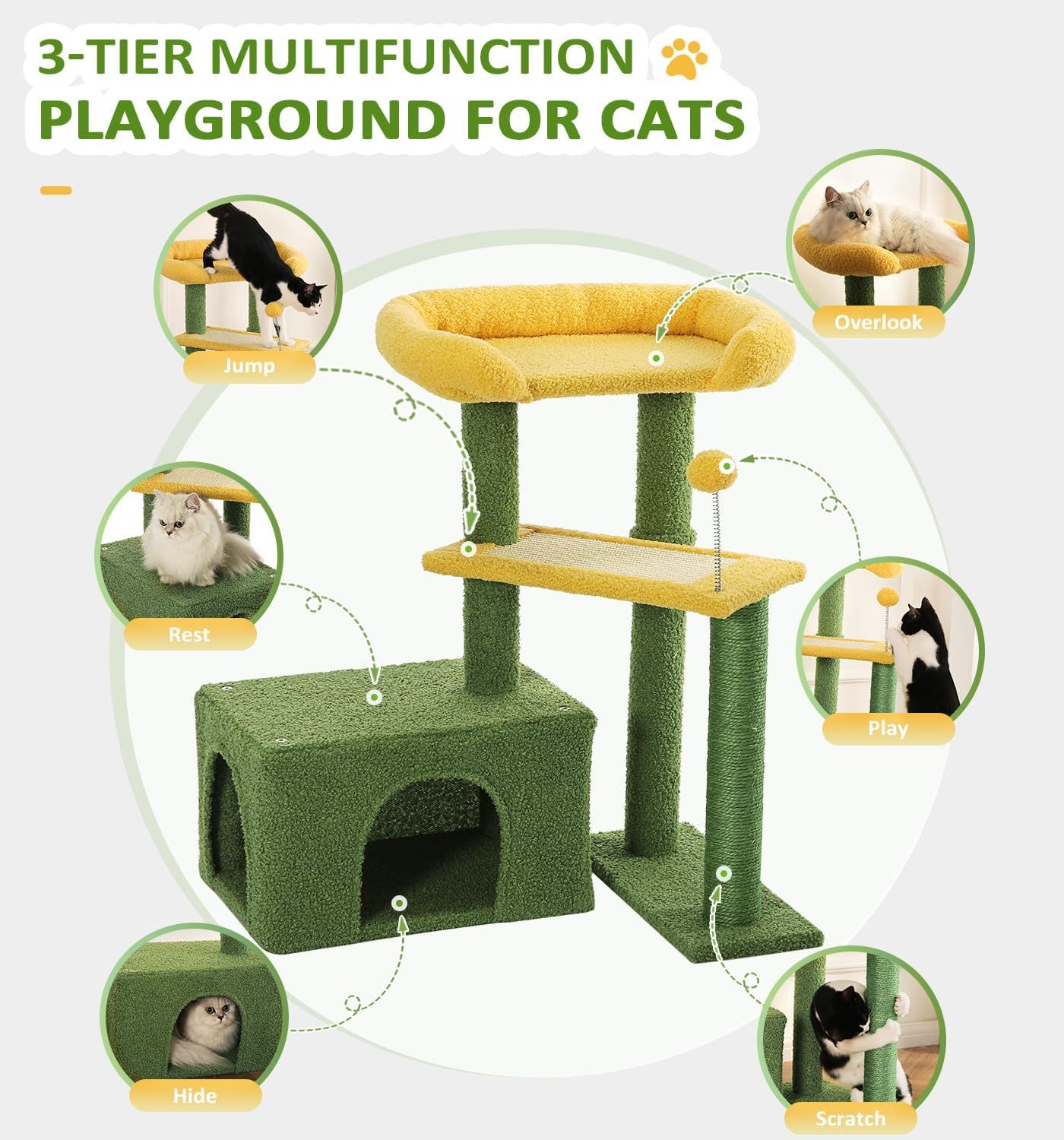 3-TIER MULTIFUNCTION
PLAYGROUND FOR CATS

Jump

Overlook

Rest

Play

Hide

Scratch