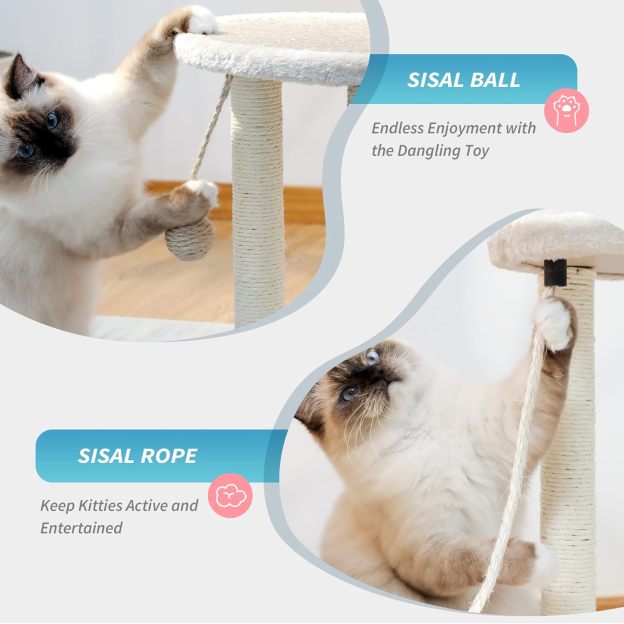 SISAL BALL

Endless Enjoyment with the Dangling Toy

SISAL ROPE

Keep Kitties Active and Entertained