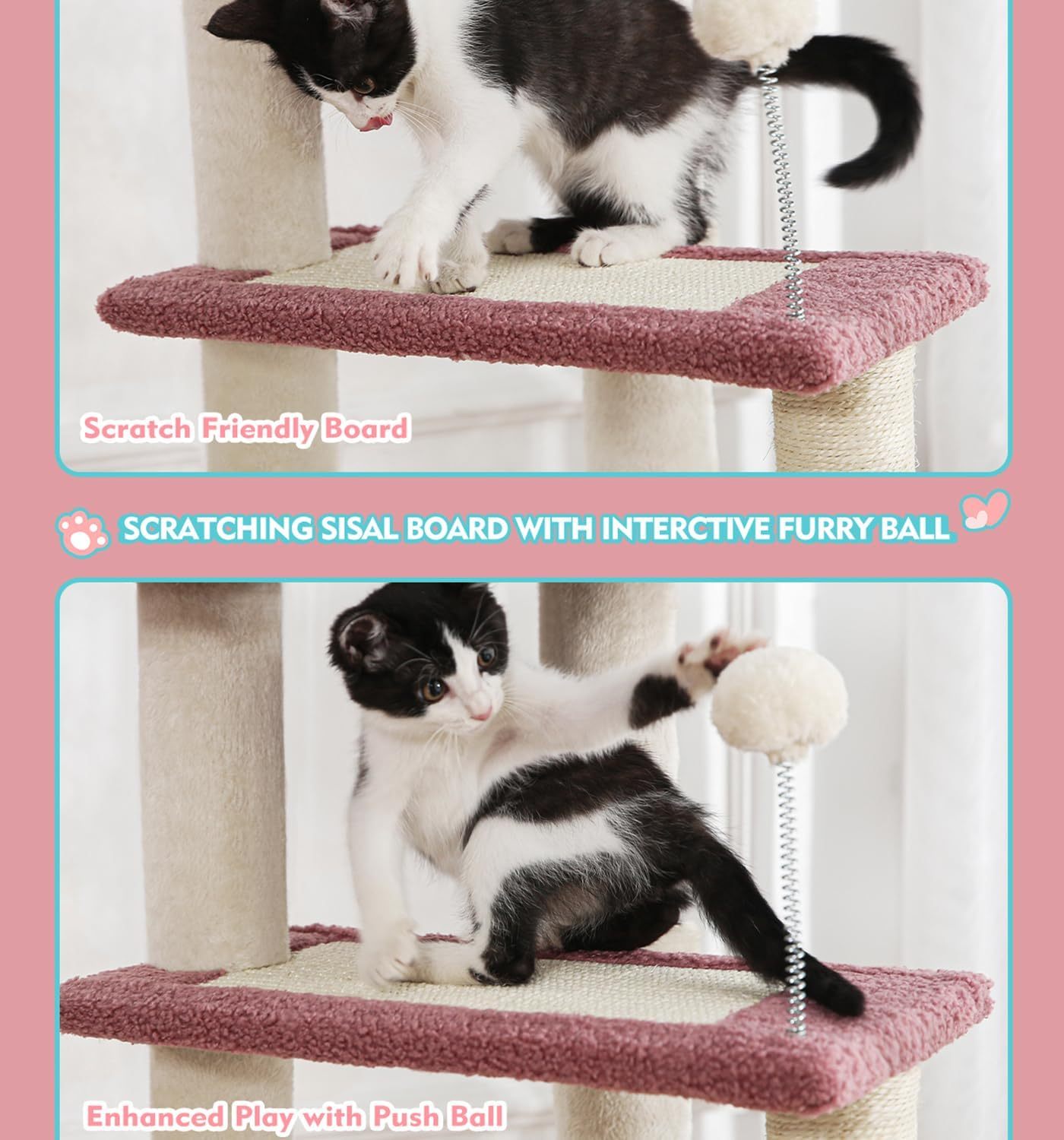 Scratch Friendly Board

SCRATCHING SISAL BOARD WITH INTERCTIVE FURRY BALL

Enhanced Play with Push Ball