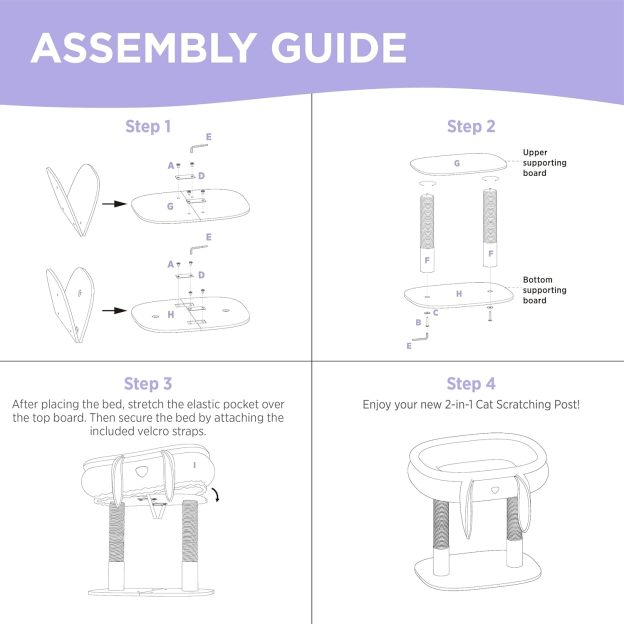 ASSEMBLY GUIDE

Step 1

E
A
D
G

E
A
D
H

Step 2

G
Upper supporting board

F
F

H
Bottom supporting board
B
C
E

Step 3

After placing the bed, stretch the elastic pocket over the top board. Then secure the bed by attaching the included velcro straps.

I

Step 4

Enjoy your new 2-in-1 Cat Scratching Post!