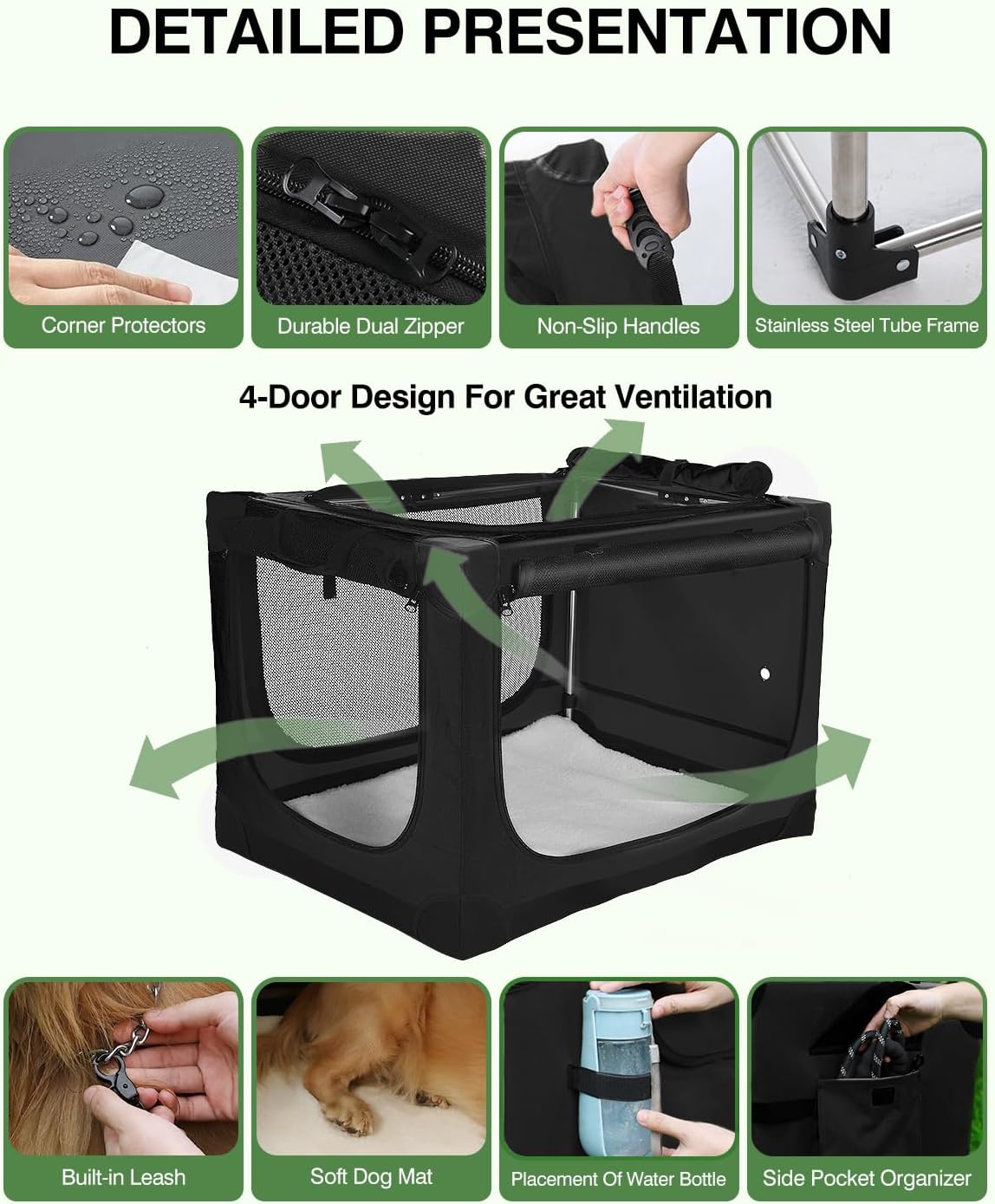 DETAILED PRESENTATION

Corner Protectors

Durable Dual Zipper

Non-Slip Handles

Stainless Steel Tube Frame

4-Door Design For Great Ventilation

Built-in Leash

Soft Dog Mat

Placement Of Water Bottle

Side Pocket Organizer