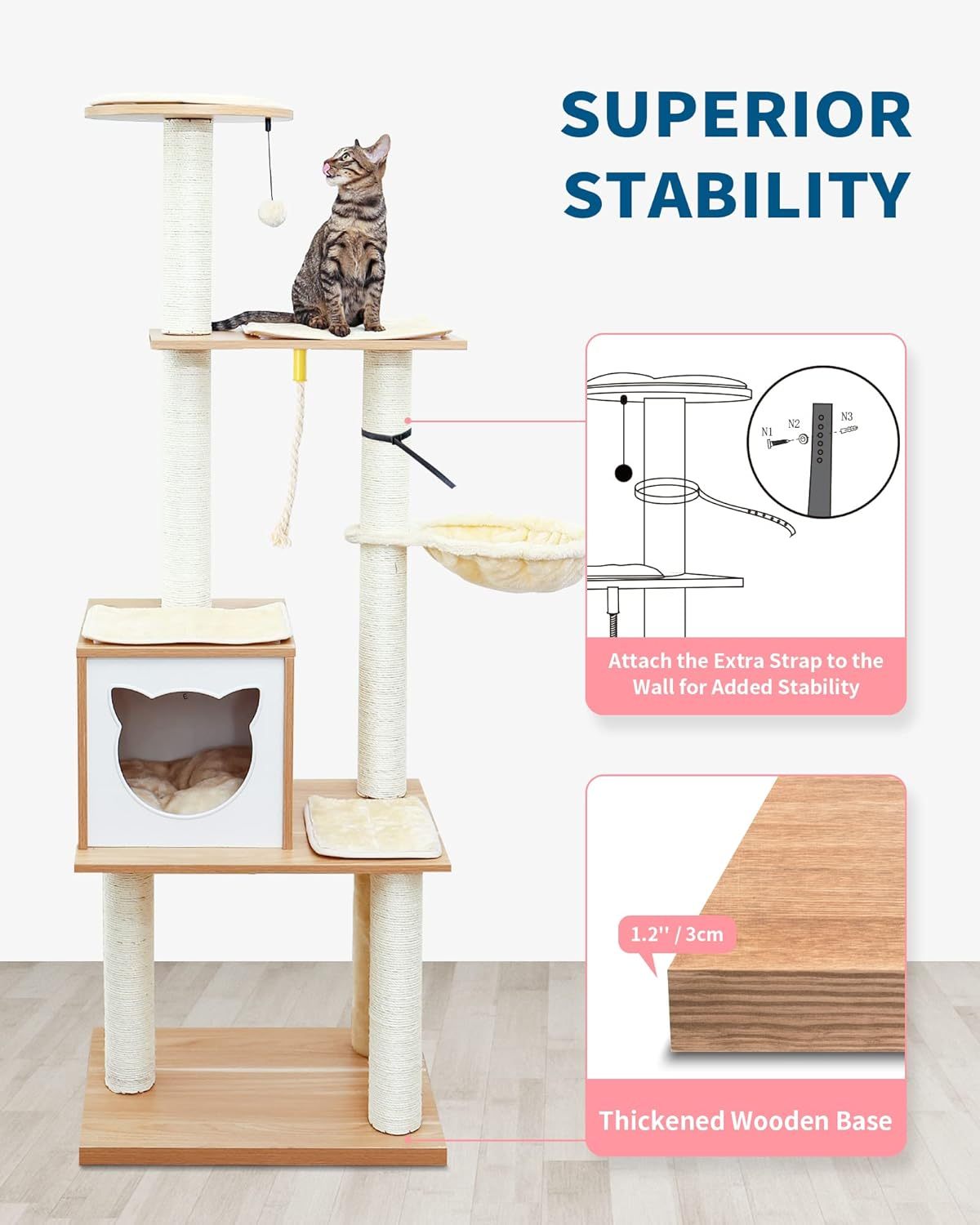 SUPERIOR STABILITY

N1
N2
N3

Attach the Extra Strap to the Wall for Added Stability

1.2'' / 3cm

Thickened Wooden Base