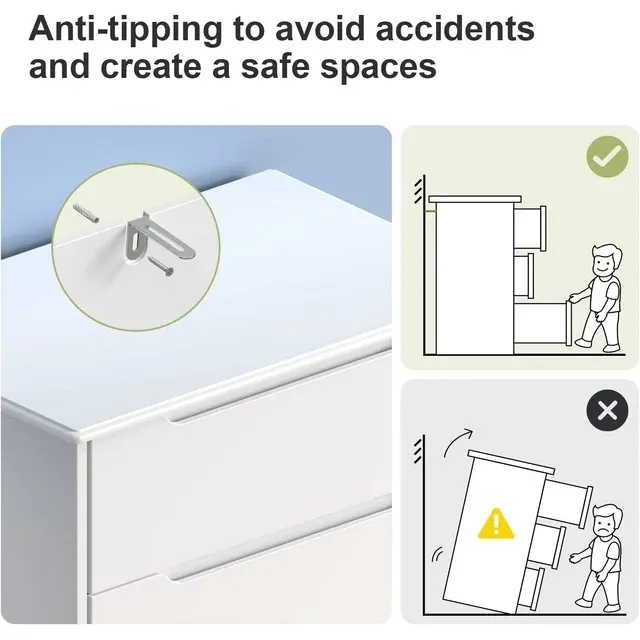 Anti-tipping to avoid accidents and create a safe spaces