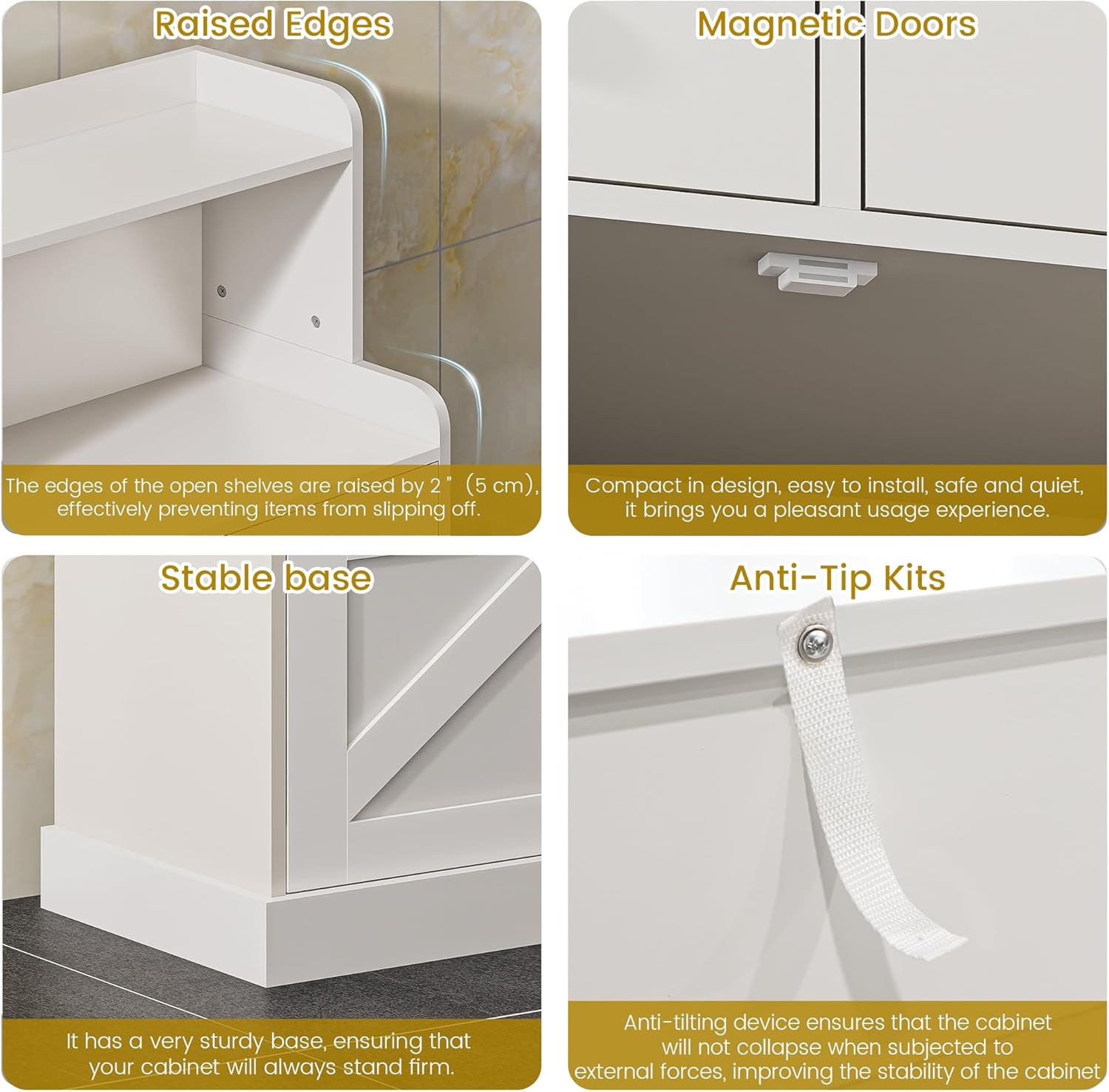 Raised Edges

The edges of the open shelves are raised by 2＂（5 cm), effectively preventing items from slipping off.

Magnetic Doors

Compact in design, easy to install, safe and quiet, it brings you a pleasant usage experience.

Stable base

It has a very sturdy base, ensuring that your cabinet will always stand firm.

Anti-Tip Kits

Anti-tilting device ensures that the cabinet will not collapse when subjected to external forces, improving the stability of the cabinet