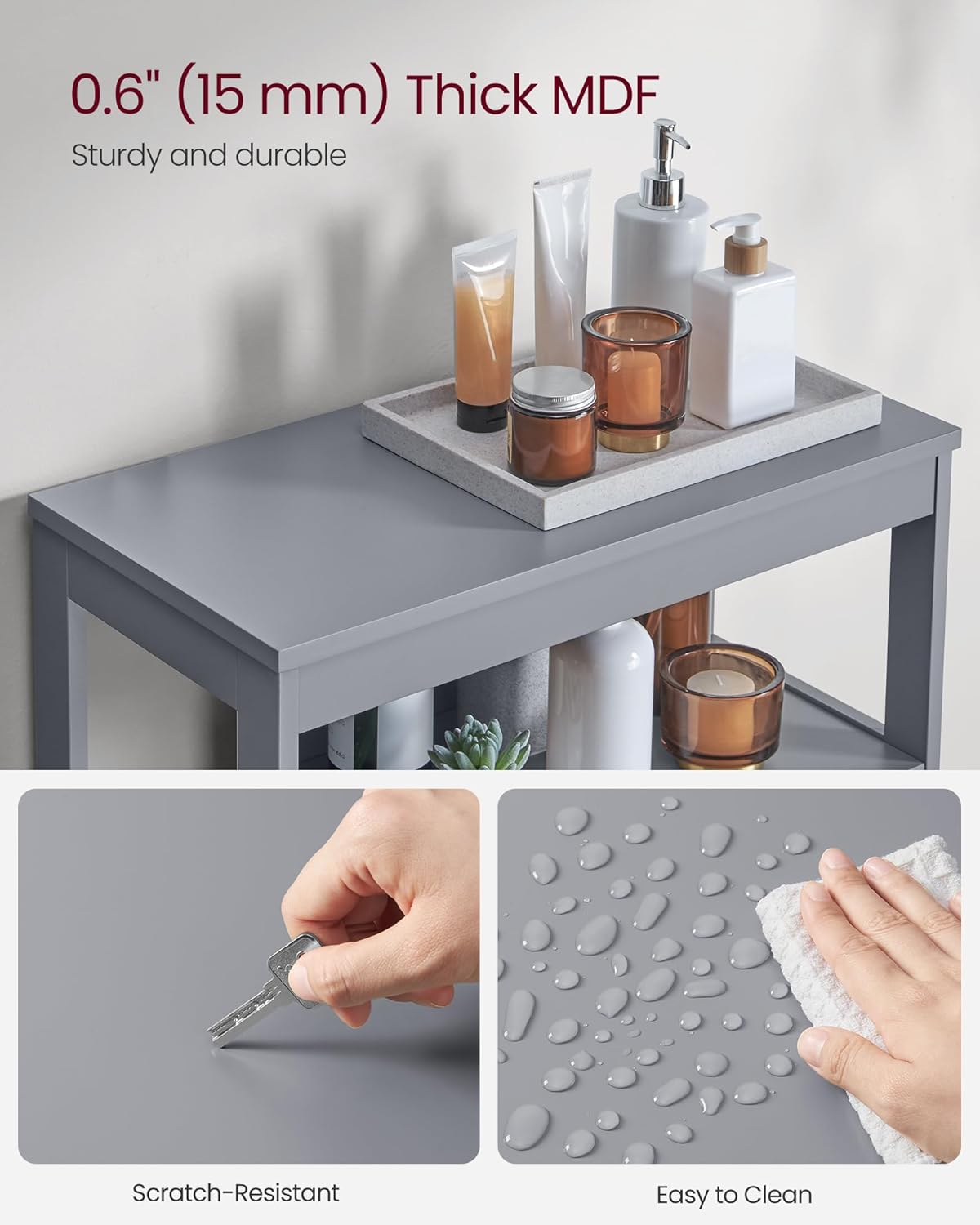 0.6" (15 mm) Thick MDF

Sturdy and durable

Scratch-Resistant

Easy to Clean