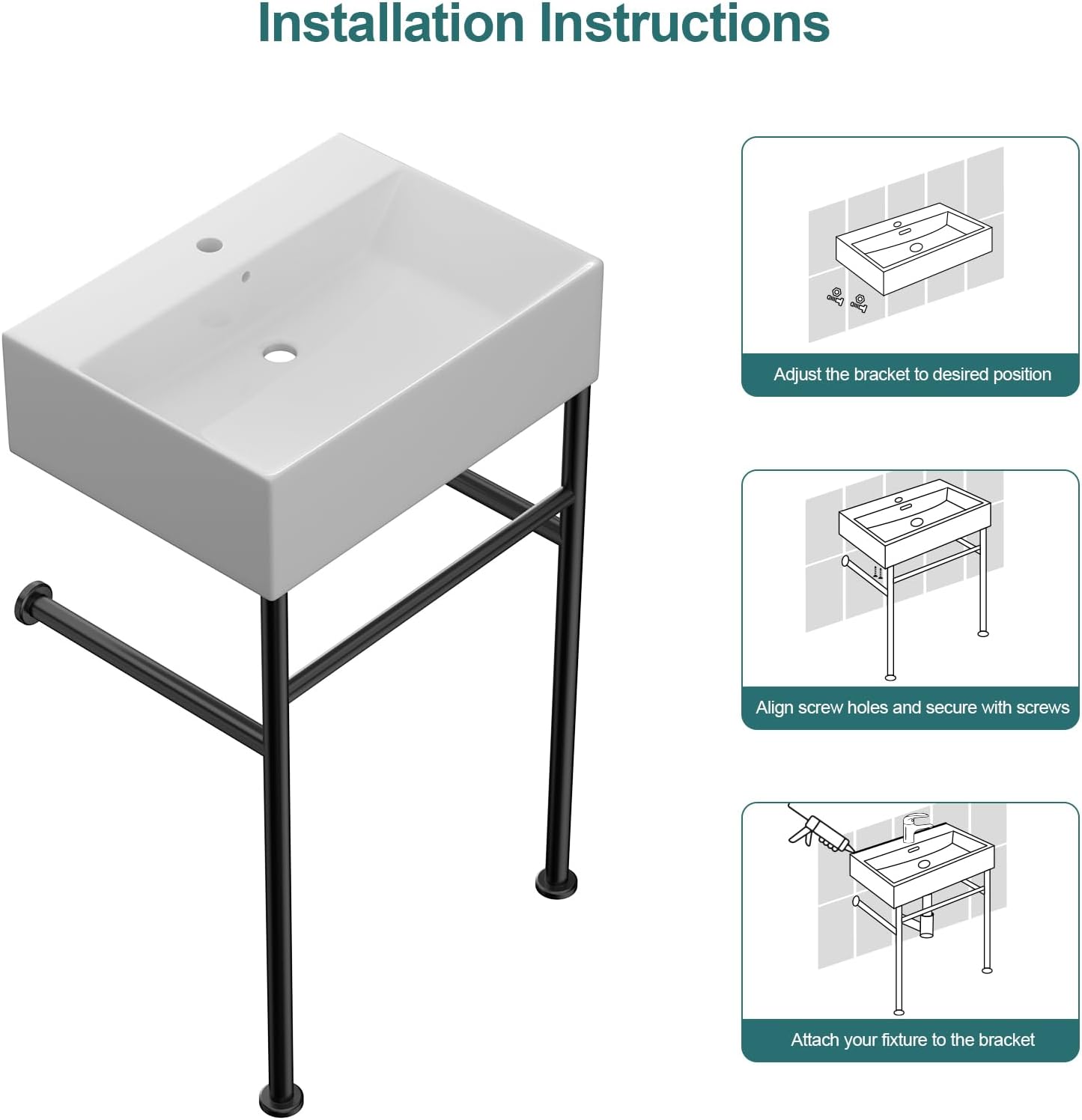 Installation Instructions

Adjust the bracket to desired position

Align screw holes and secure with screws

Attach your fixture to the bracket