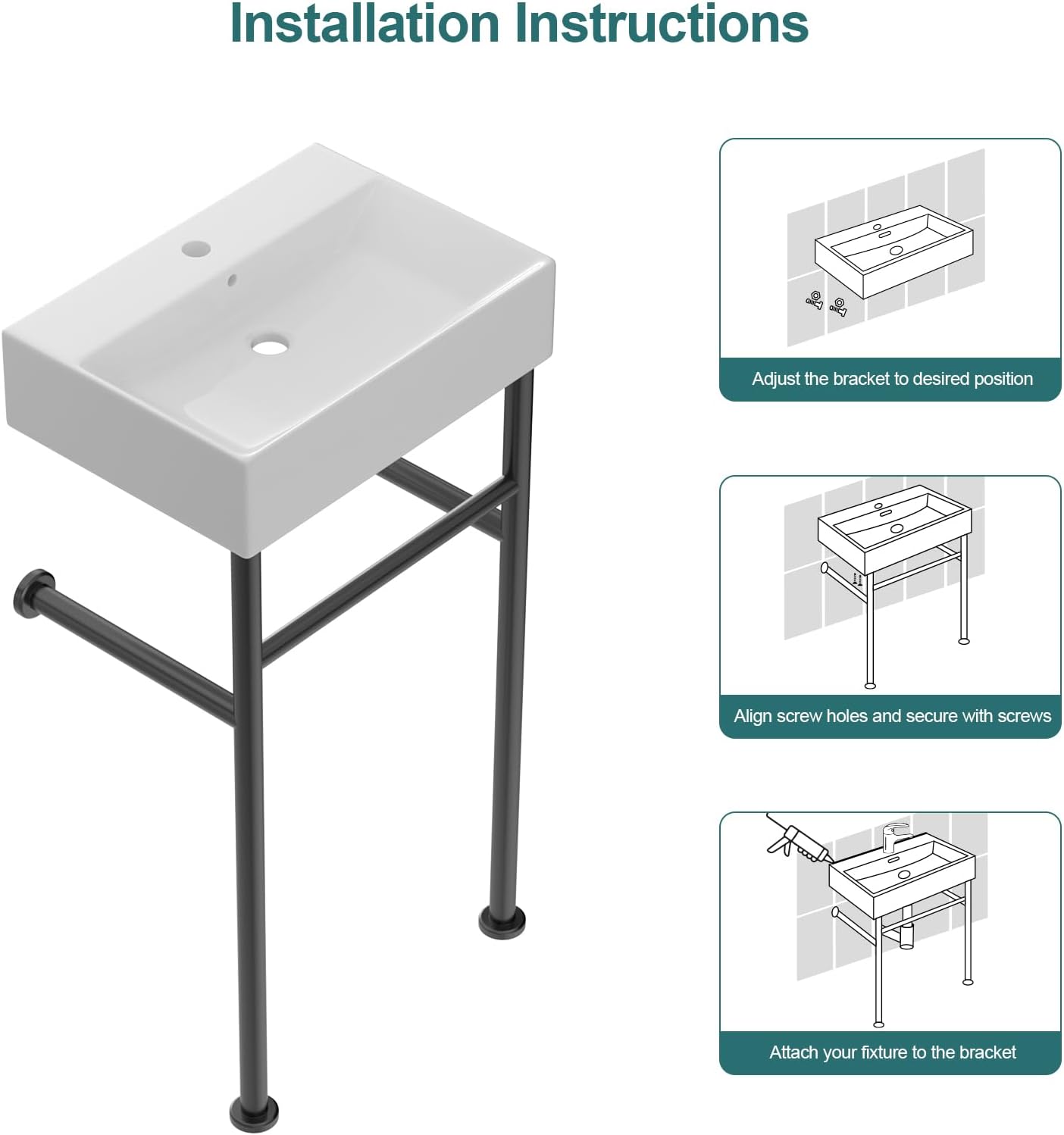 Installation Instructions

Adjust the bracket to desired position

Align screw holes and secure with screws

Attach your fixture to the bracket