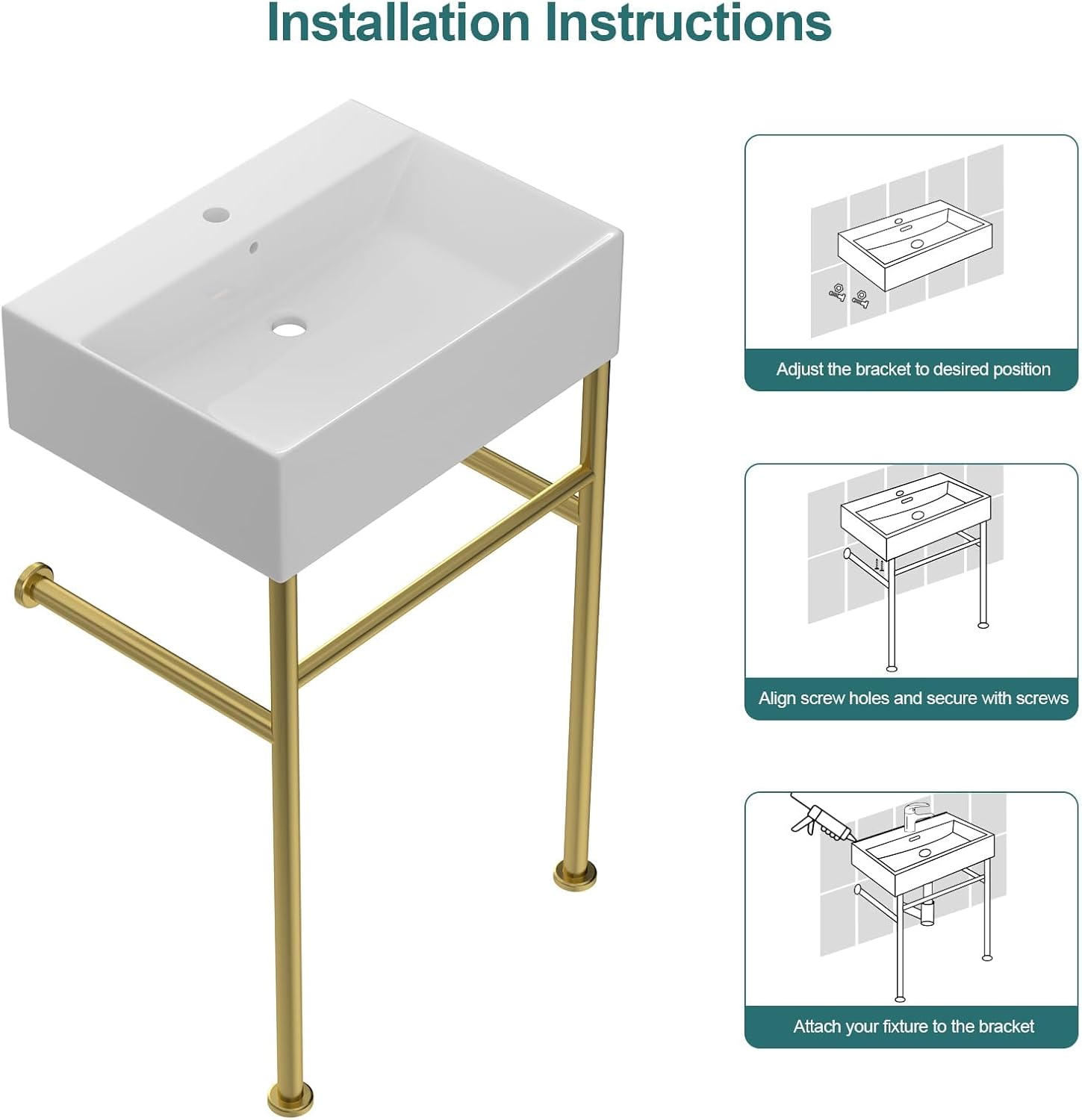 Installation Instructions

Adjust the bracket to desired position

Align screw holes and secure with screws

Attach your fixture to the bracket